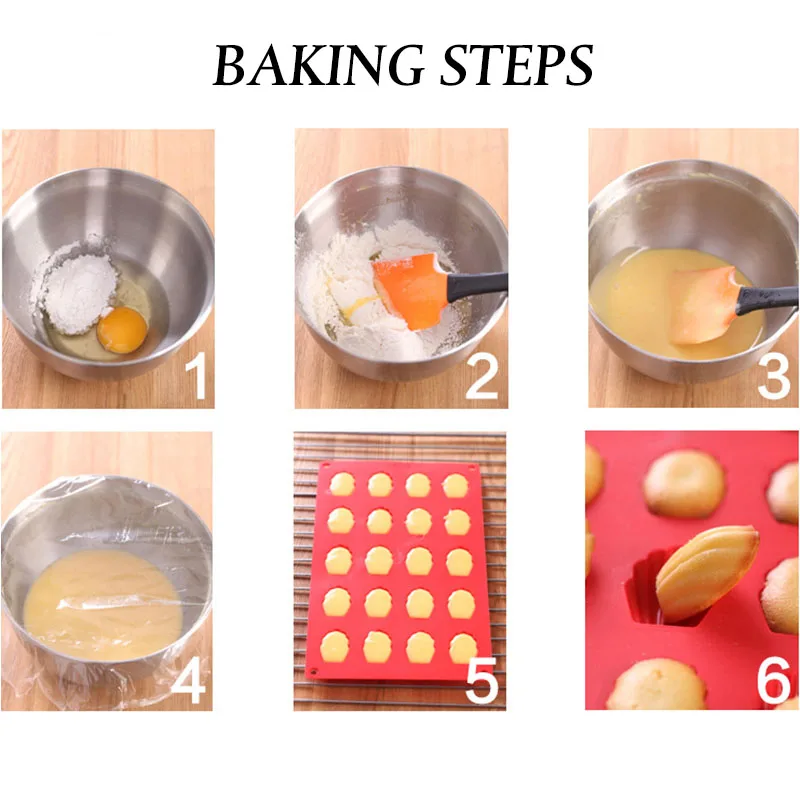 BAKING STEPS

1

2

3

4

5

6