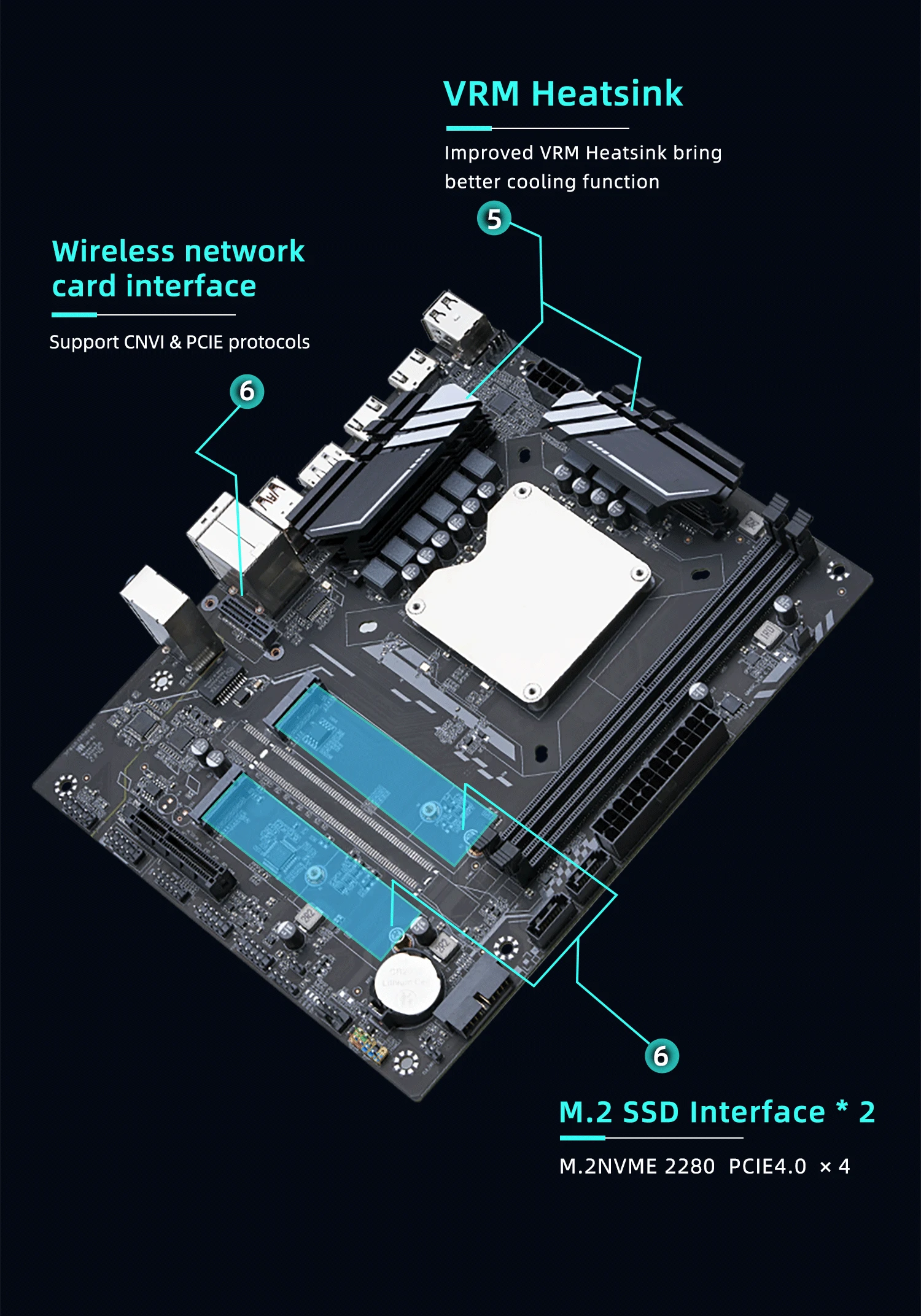 VRM Heatsink

Improved VRM Heatsink bring better cooling function

5

Wireless network card interface

Support CNVI & PCIE protocols

6

6

M.2 SSD Interface * 2

M.2NVME 2280 PCIE4.0 × 4