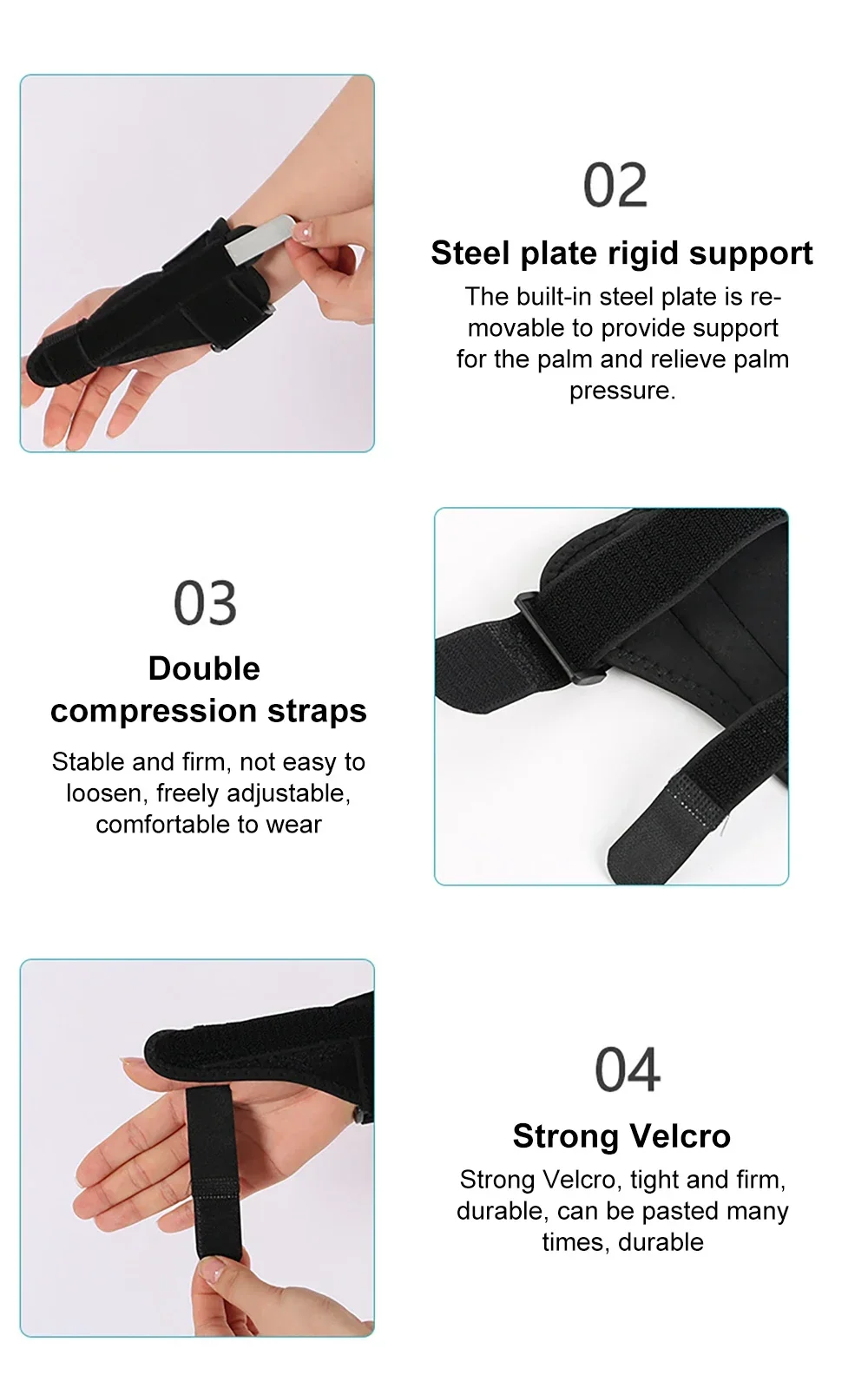 02

Steel plate rigid support

The built-in steel plate is removable to provide support for the palm and relieve palm pressure.

03

Double compression straps

Stable and firm, not easy to loosen, freely adjustable, comfortable to wear

04

Strong Velcro

Strong Velcro, tight and firm, durable, can be pasted many times, durable