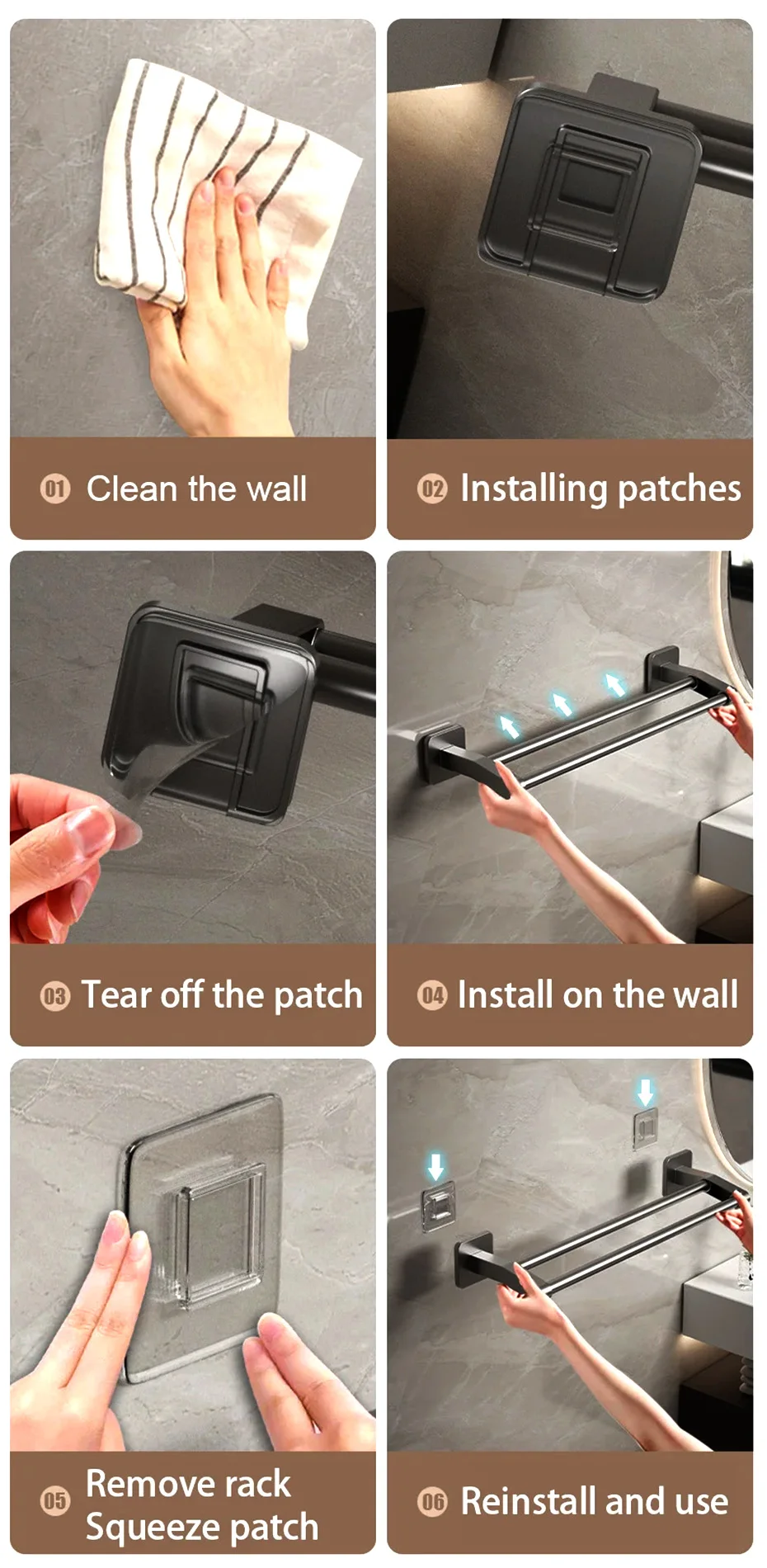 01 Clean the wall

02 Installing patches

03 Tear off the patch

04 Install on the wall

05 Remove rack Squeeze patch

06 Reinstall and use