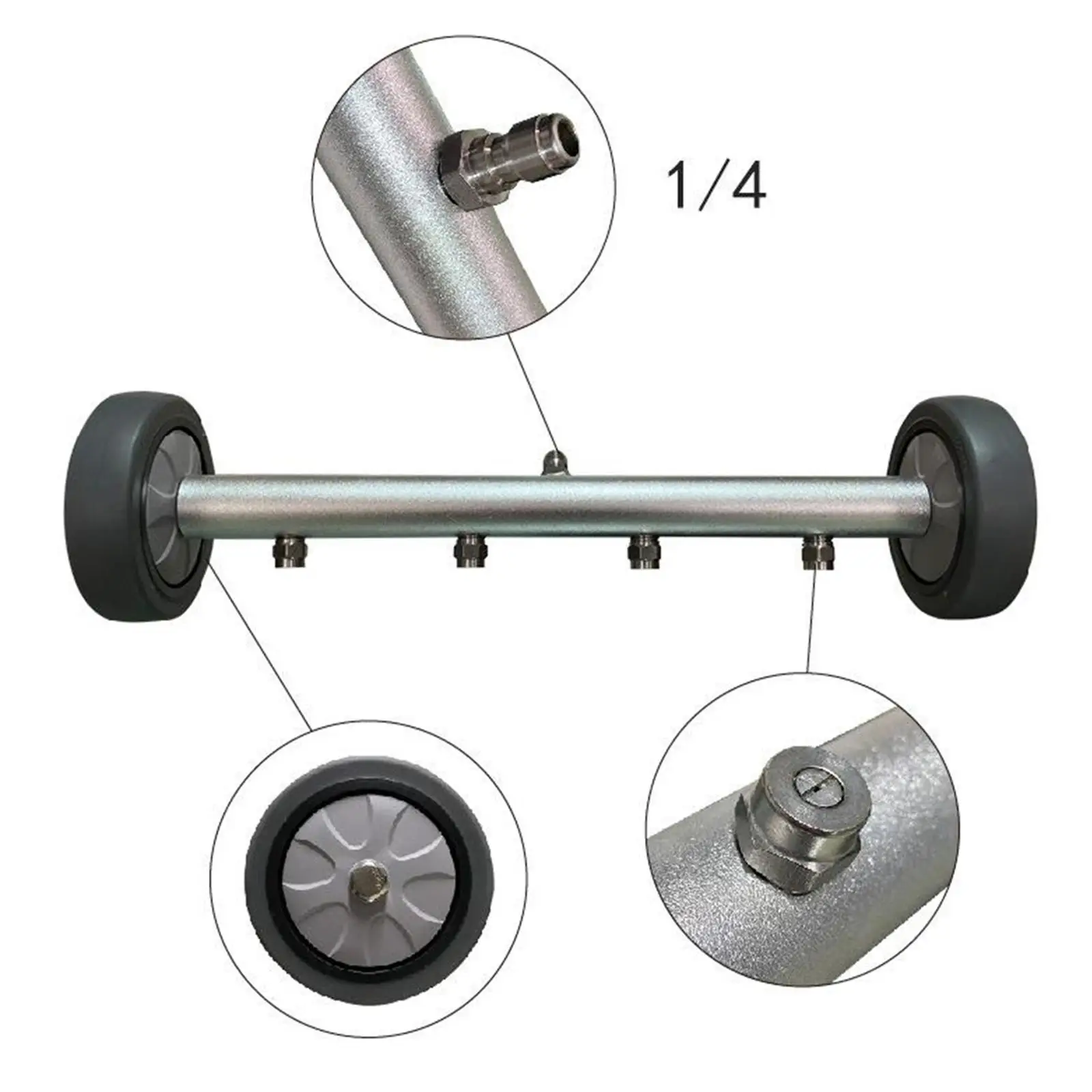 1/4