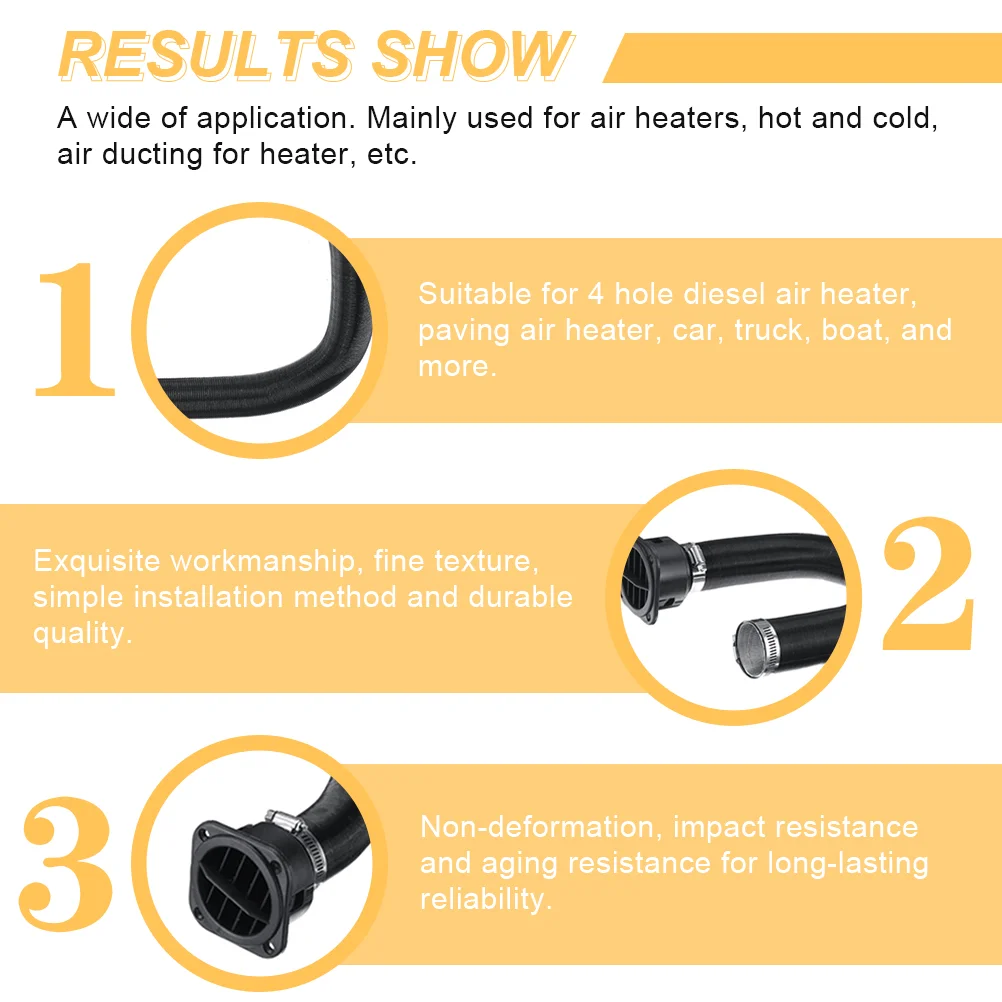 RESULTS SHOW

A wide of application. Mainly used for air heaters, hot and cold, air ducting for heater, etc.

1

Suitable for 4 hole diesel air heater, paving air heater, car, truck, boat, and more.

Exquisite workmanship, fine texture, simple installation method and durable quality.

2

3

Non-deformation, impact resistance and aging resistance for long-lasting reliability.