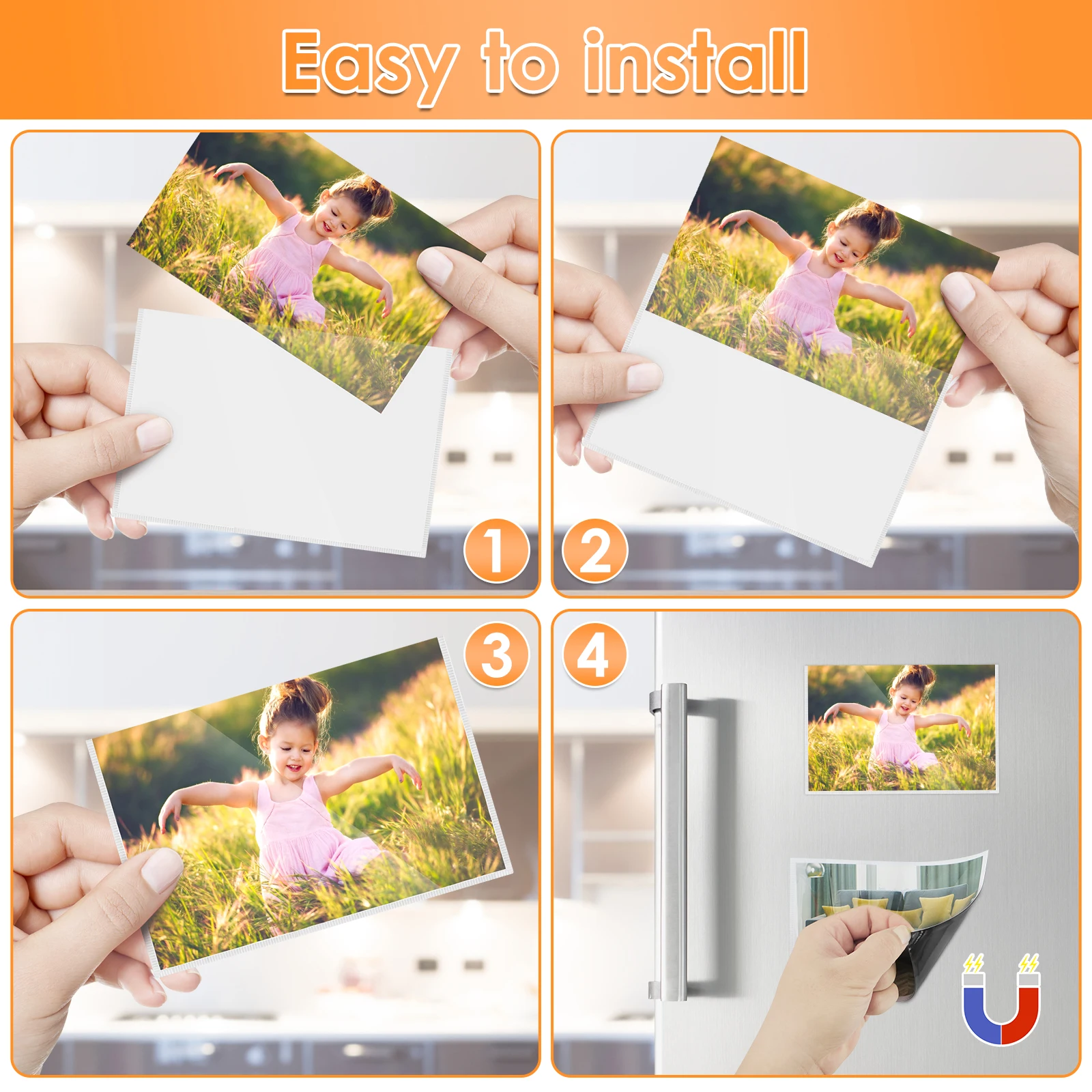 Easy to install

1

2

3

4