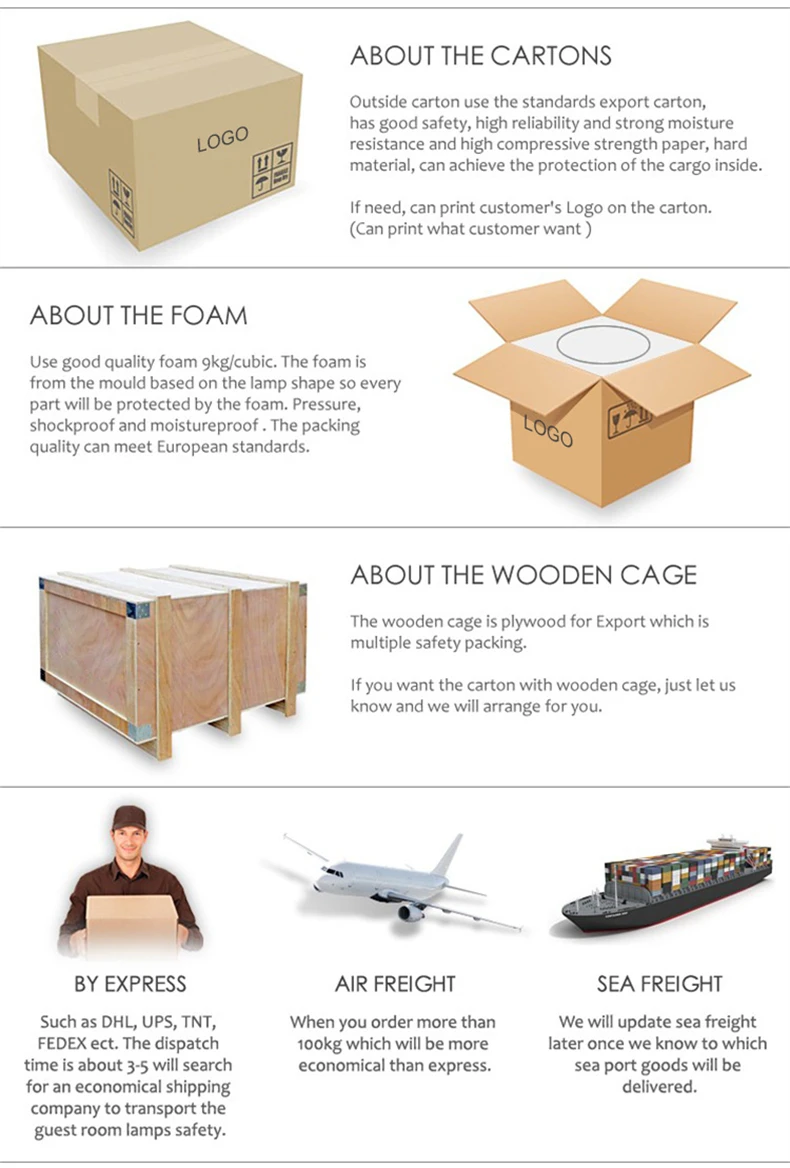 LOGO

ABOUT THE CARTONS

Outside carton use the standards export carton, has good safety, high reliability and strong moisture resistance and high compressive strength paper, hard material, can achieve the protection of the cargo inside.

If need, can print customer's Logo on the carton. (Can print what customer want )

ABOUT THE FOAM

Use good quality foam 9kg/cubic. The foam is from the mould based on the lamp shape so every part will be protected by the foam. Pressure, shockproof and moistureproof . The packing quality can meet European standards.

LOGO

ABOUT THE WOODEN CAGE

The wooden cage is plywood for Export which is multiple safety packing.

If you want the carton with wooden cage, just let us know and we will arrange for you.

BY EXPRESS

Such as DHL, UPS, TNT, FEDEX ect. The dispatch time is about 3-5 will search for an economical shipping company to transport the guest room lamps safety.

AIR FREIGHT

When you order more than 100kg which will be more economical than express.

SEA FREIGHT

We will update sea freight later once we know to which sea port goods will be delivered.