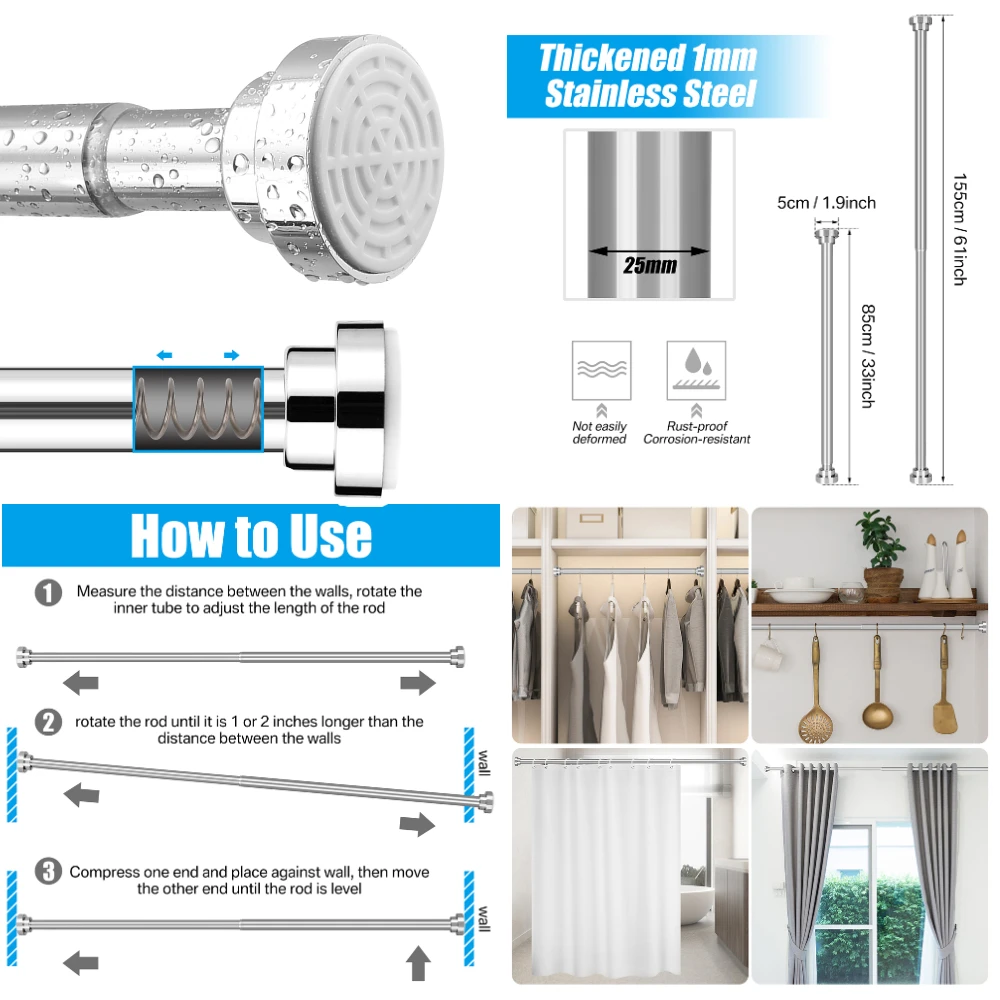 Thickened 1mm Stainless Steel

25mm

Not easily deformed

Rust-proof Corrosion-resistant

5cm / 1.9inch

85cm / 33inch

155cm / 61inch

How to Use

1 Measure the distance between the walls, rotate the inner tube to adjust the length of the rod

2 rotate the rod until it is 1 or 2 inches longer than the distance between the walls

wall

3 Compress one end and place against wall, then move the other end until the rod is level

wall