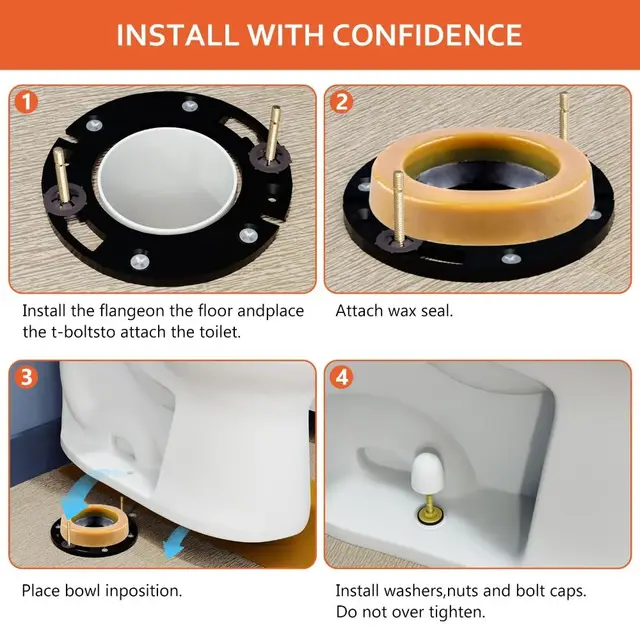 INSTALL WITH CONFIDENCE

1

Install the flangeon the floor andplace the t-boltsto attach the toilet.

2

Attach wax seal.

3

Place bowl inposition.

4

Install washers,nuts and bolt caps. Do not over tighten.