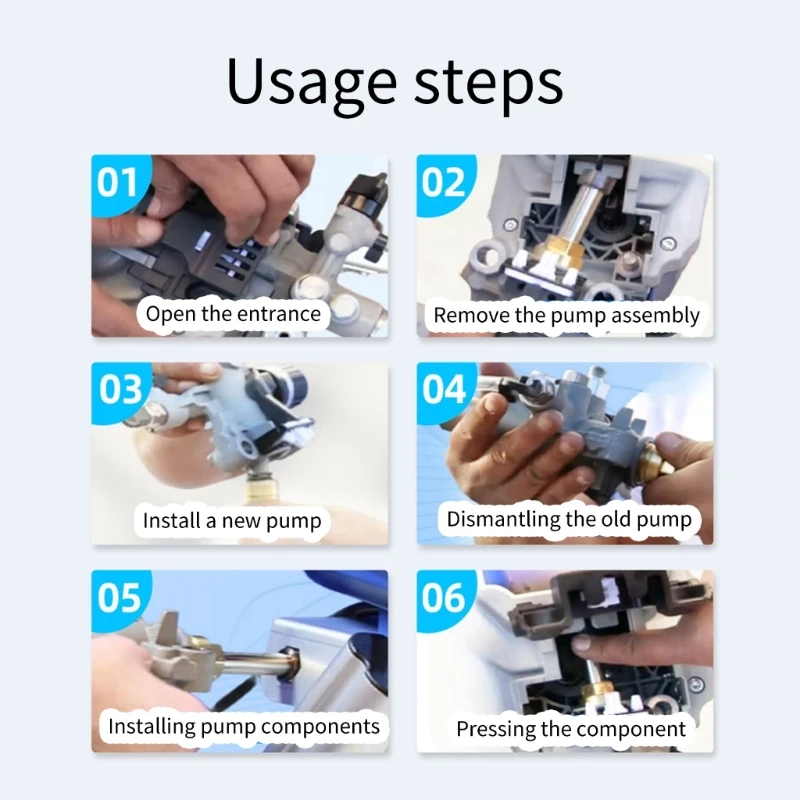 Usage steps

01
Open the entrance

02
Remove the pump assembly

03
Install a new pump

04
Dismantling the old pump

05
Installing pump components

06
Pressing the component