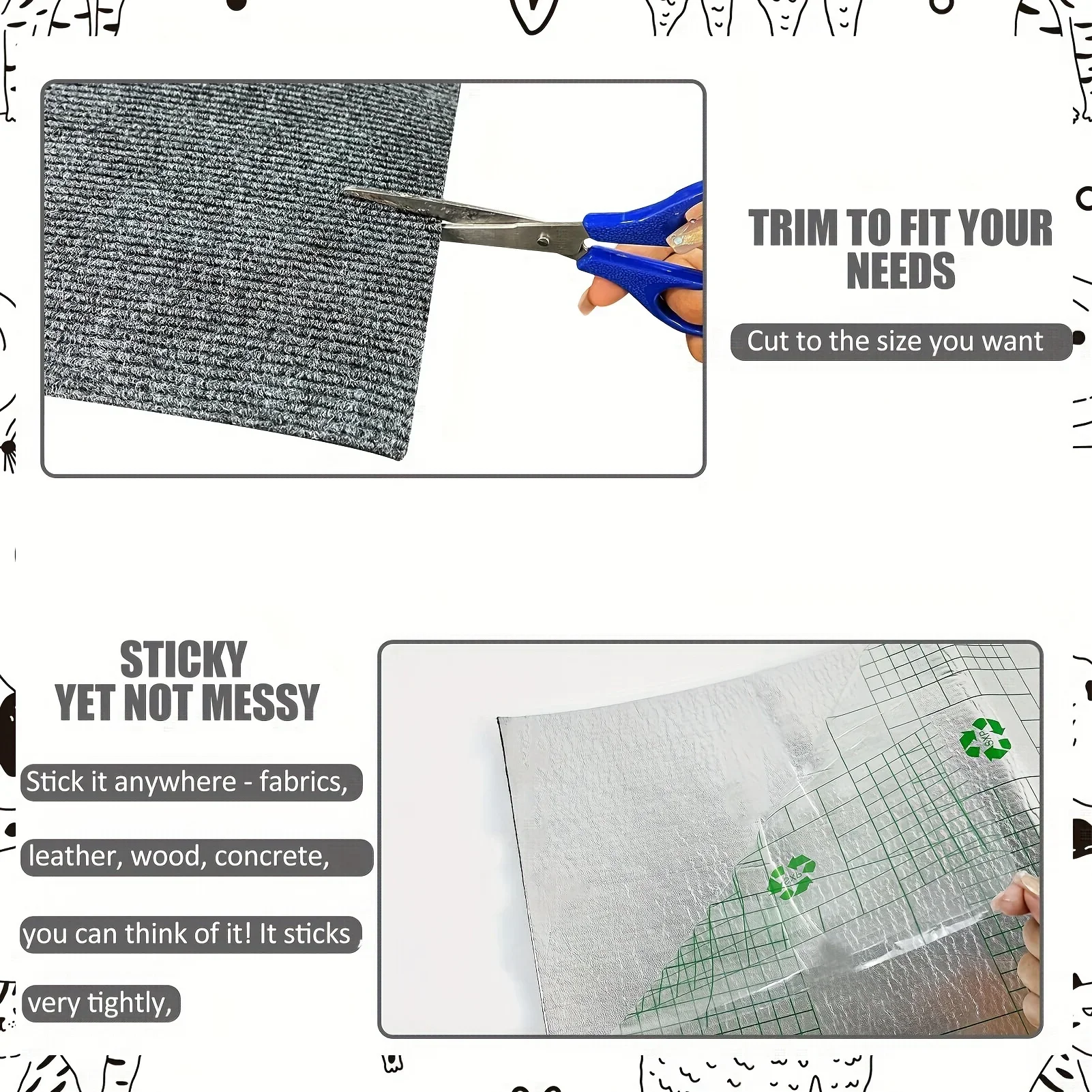 TRIM TO FIT YOUR NEEDS

Cut to the size you want

STICKY YET NOT MESSY

Stick it anywhere - fabrics,

leather, wood, concrete,

you can think of it! It sticks

very tightly,