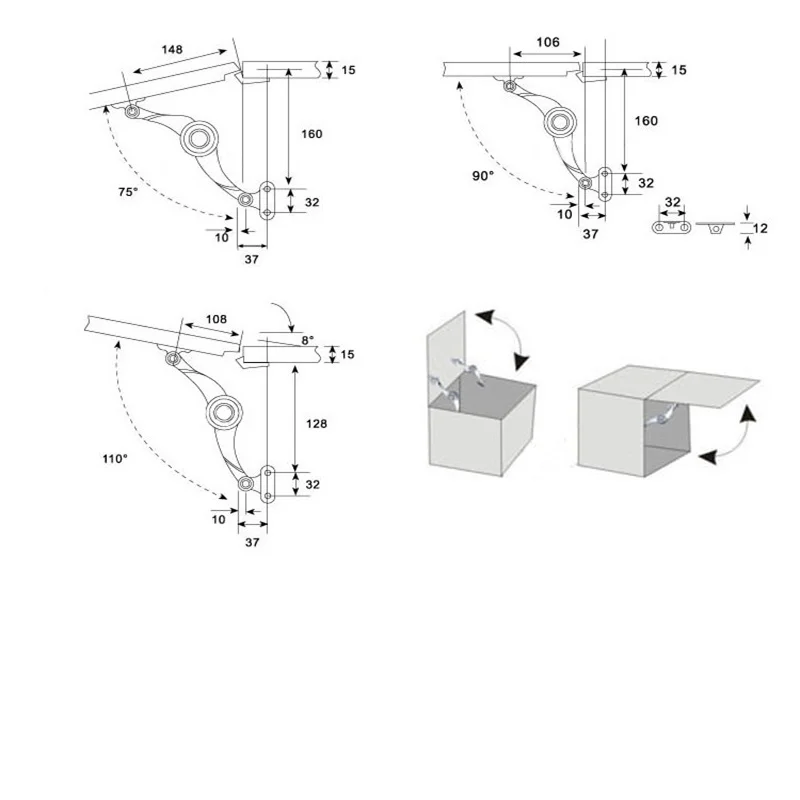 148
15
160
75°
32
10
37

106
15
160
90°
32
10
37
32
12

108
8°
15
128
110°
32
10
37