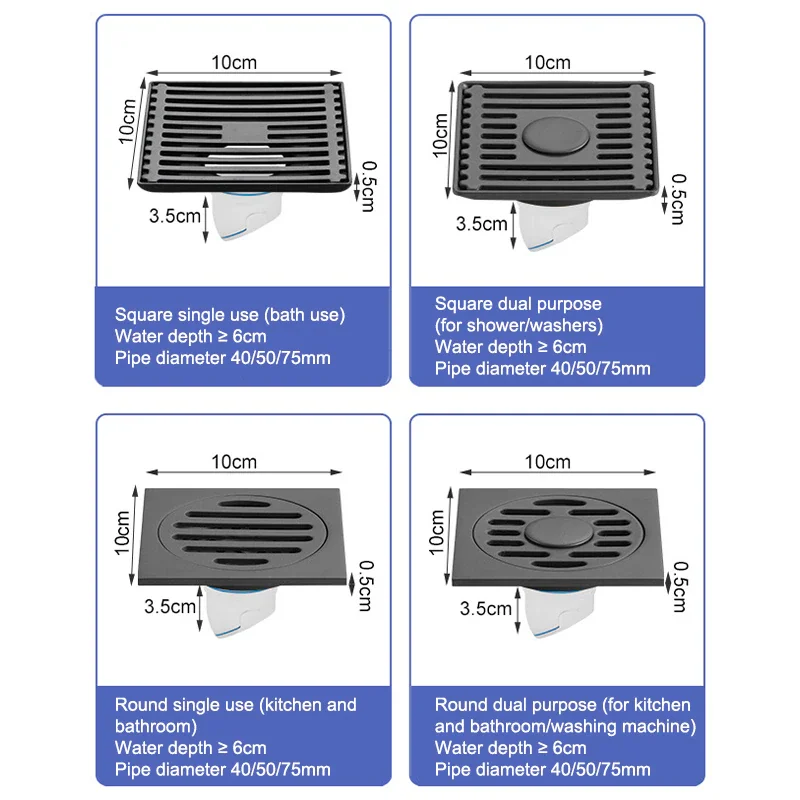 10cm
10cm
0.5cm
3.5cm

Square single use (bath use)
Water depth ≥ 6cm
Pipe diameter 40/50/75mm

10cm
10cm
0.5cm
3.5cm

Square dual purpose
(for shower/washers)
Water depth ≥ 6cm
Pipe diameter 40/50/75mm

10cm
10cm
0.5cm
3.5cm

Round single use (kitchen and bathroom)
Water depth ≥ 6cm
Pipe diameter 40/50/75mm

10cm
10cm
0.5cm
3.5cm

Round dual purpose (for kitchen and bathroom/washing machine)
Water depth ≥ 6cm
Pipe diameter 40/50/75mm