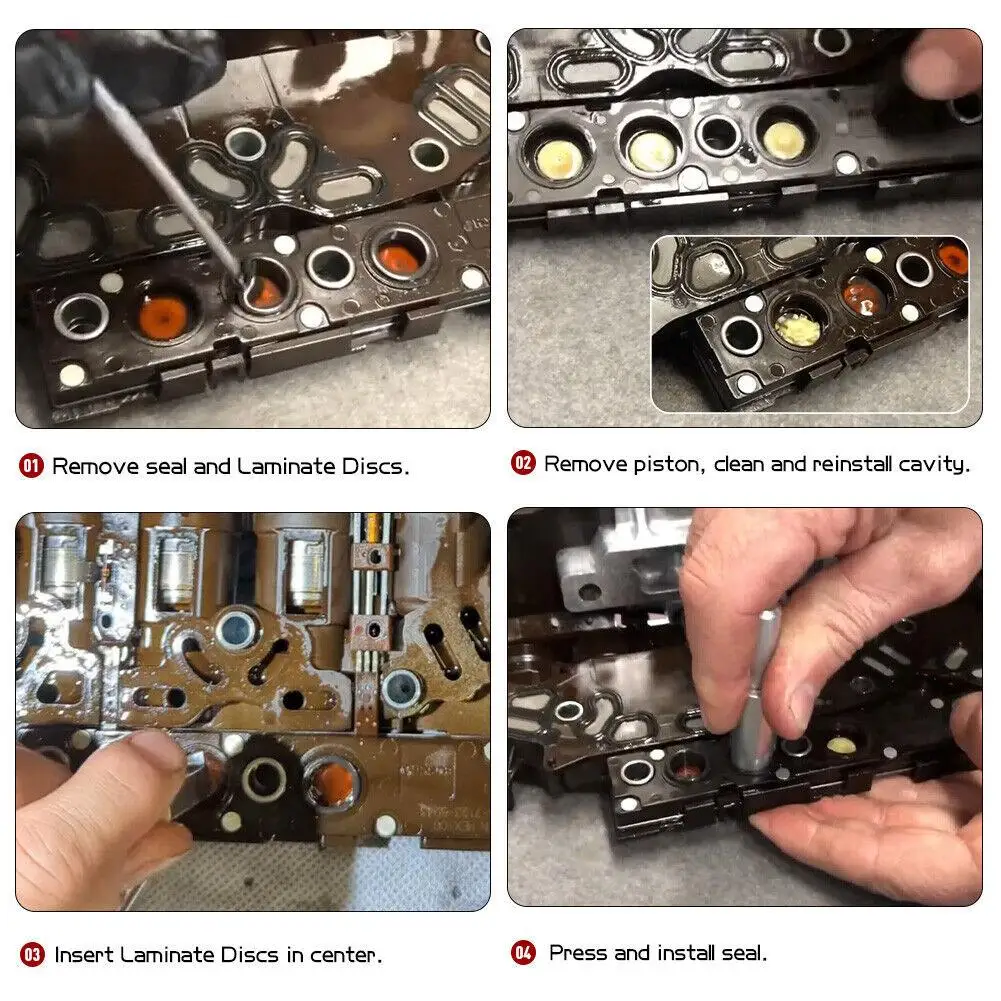 01 Remove seal and Laminate Discs.

02 Remove piston, clean and reinstall cavity.

03 Insert Laminate Discs in center.

04 Press and install seal.