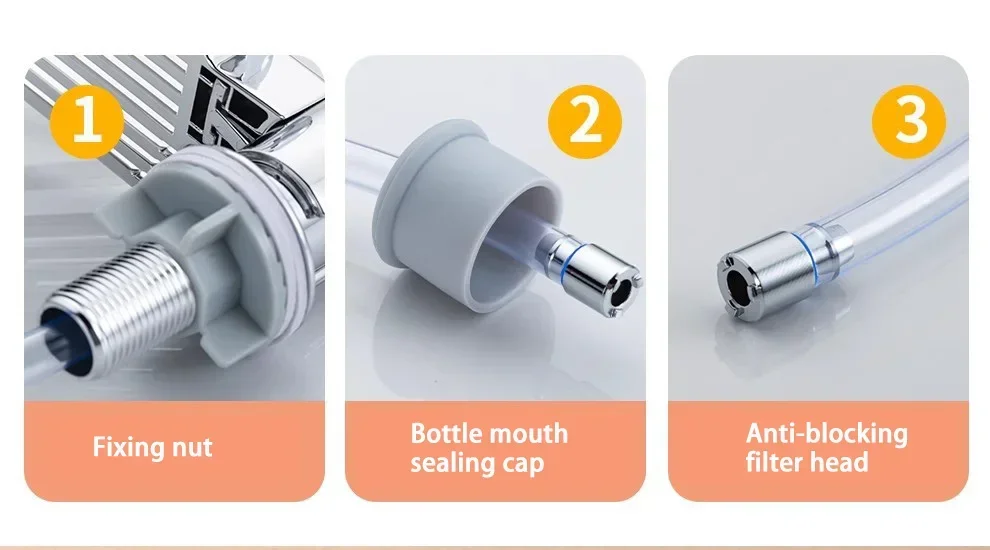 1

Fixing nut

2

Bottle mouth sealing cap

3

Anti-blocking filter head