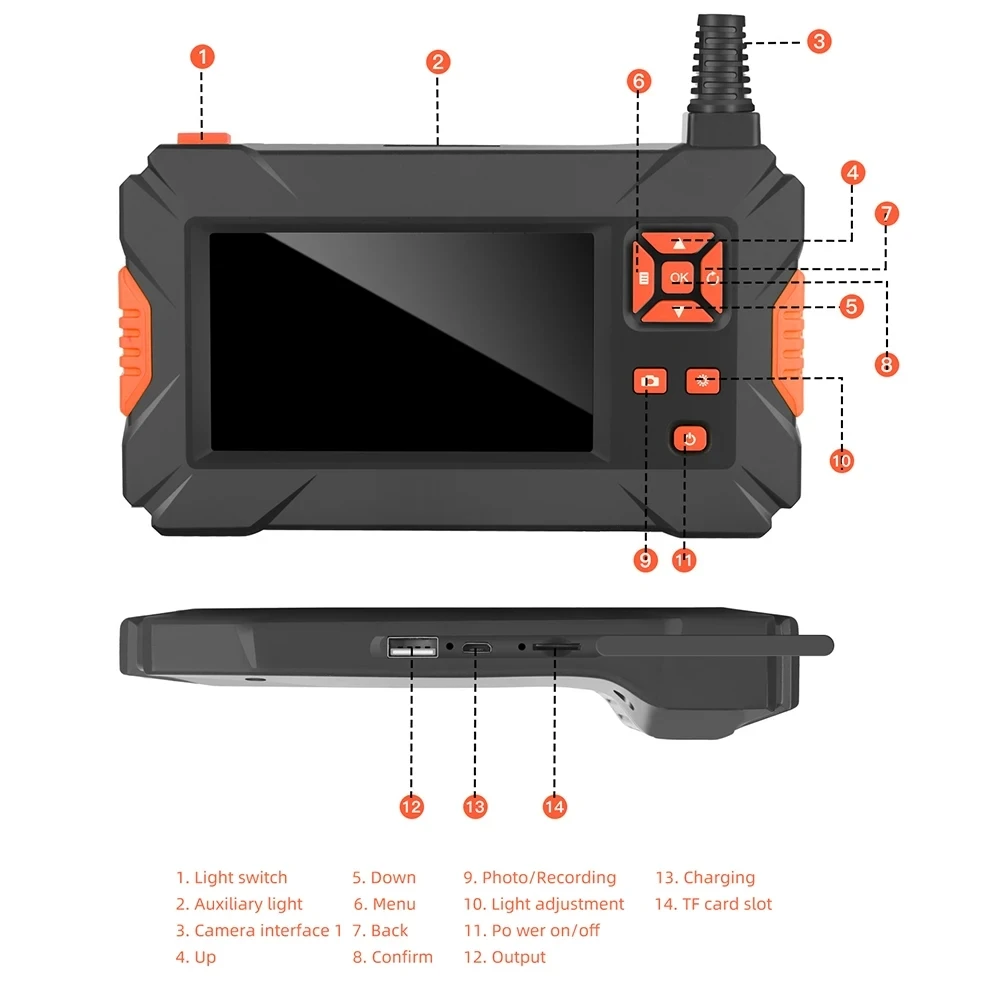 1
2
3
6
4
7
OK
5
8
10
9
11
12
13
14

1. Light switch
2. Auxiliary light
3. Camera interface 1
4. Up

5. Down
6. Menu
7. Back
8. Confirm

9. Photo/Recording
10. Light adjustment
11. Po wer on/off
12. Output

13. Charging
14. TF card slot