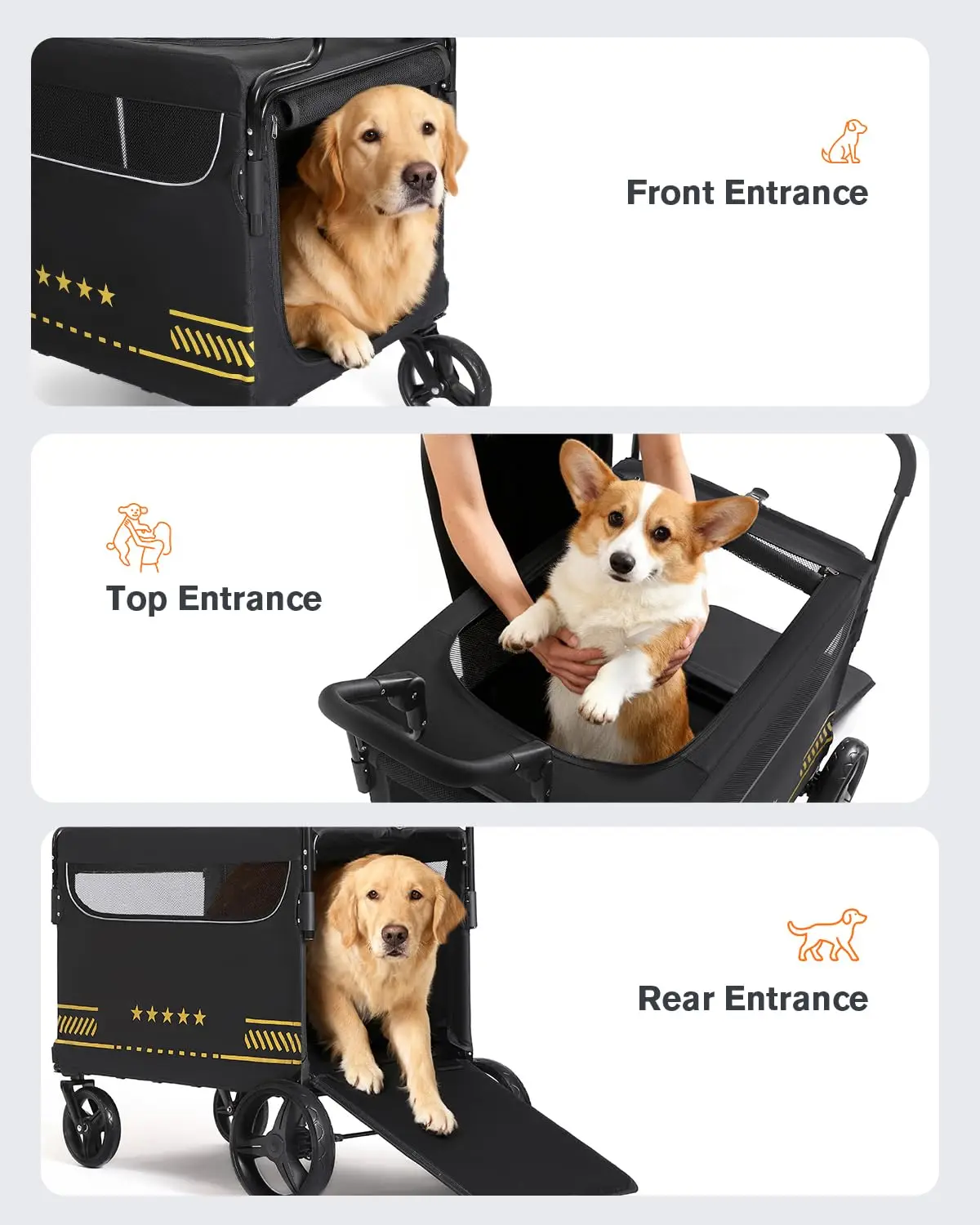 Front Entrance

Top Entrance

Rear Entrance