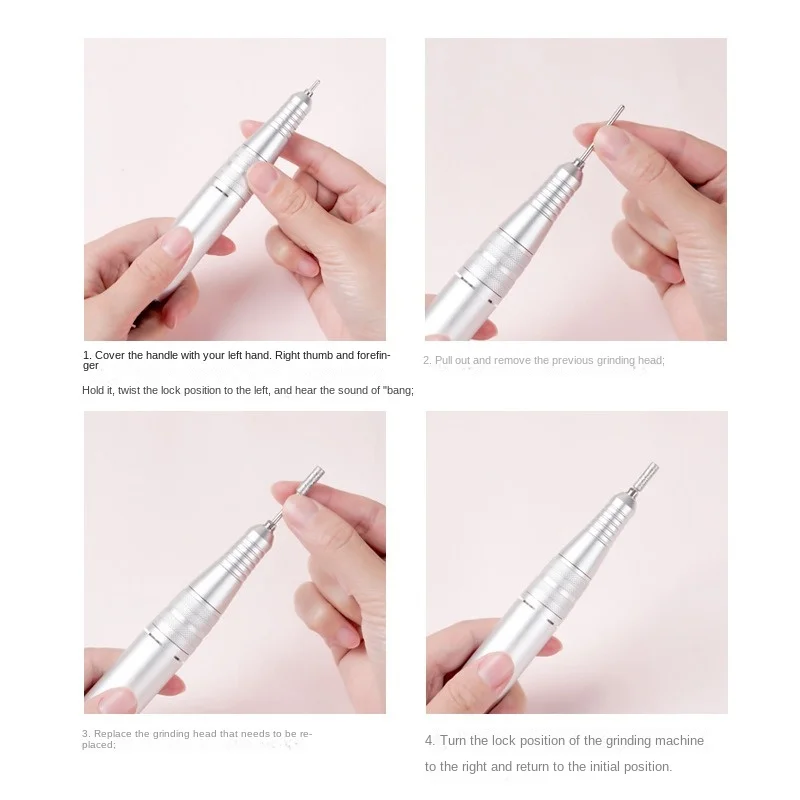 1. Cover the handle with your left hand. Right thumb and forefinger

Hold it, twist the lock position to the left, and hear the sound of "bang;

2. Pull out and remove the previous grinding head;

3. Replace the grinding head that needs to be replaced;

4. Turn the lock position of the grinding machine to the right and return to the initial position.