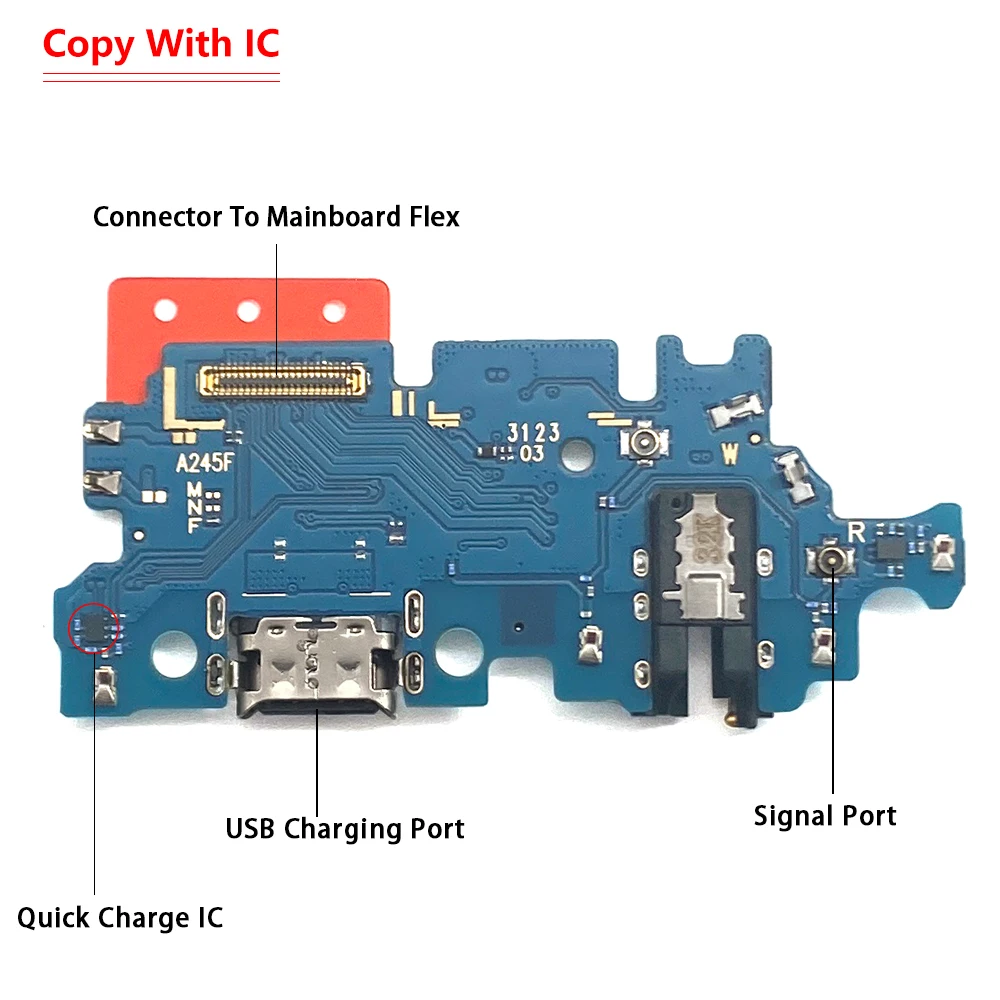 Copy With IC

Connector To Mainboard Flex

A245F
M
N
F

3123
03

W

R

32K

USB Charging Port

Signal Port

Quick Charge IC