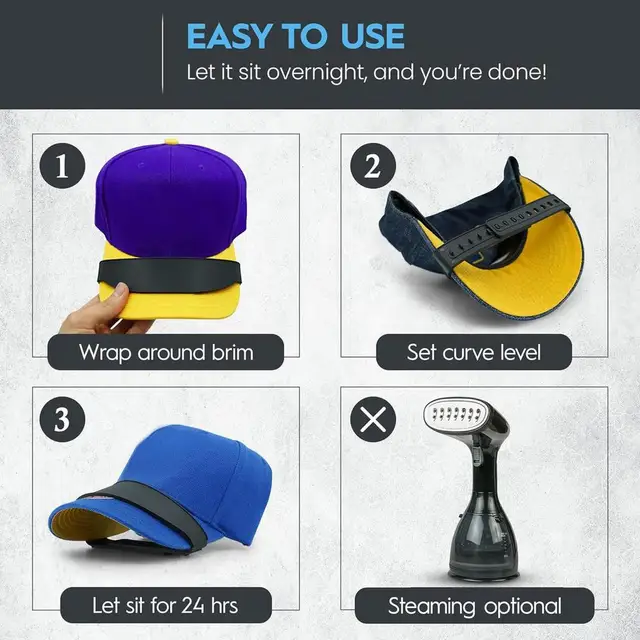 EASY TO USE
Let it sit overnight, and you're done!

1
Wrap around brim

2
Set curve level

3
Let sit for 24 hrs

Steaming optional