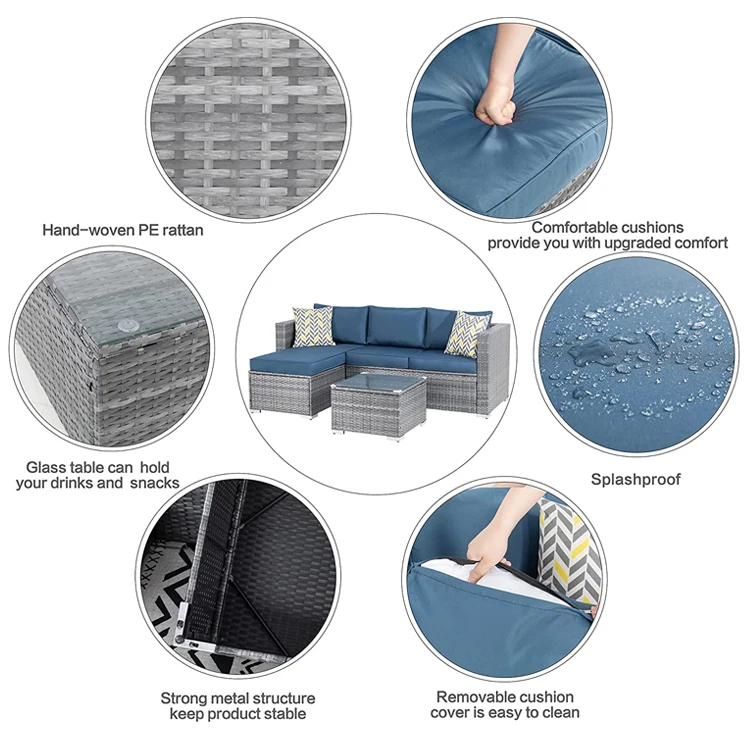 Hand-woven PE rattan

Comfortable cushions provide you with upgraded comfort

Glass table can hold your drinks and snacks

Splashproof

Strong metal structure keep product stable

Removable cushion cover is easy to clean