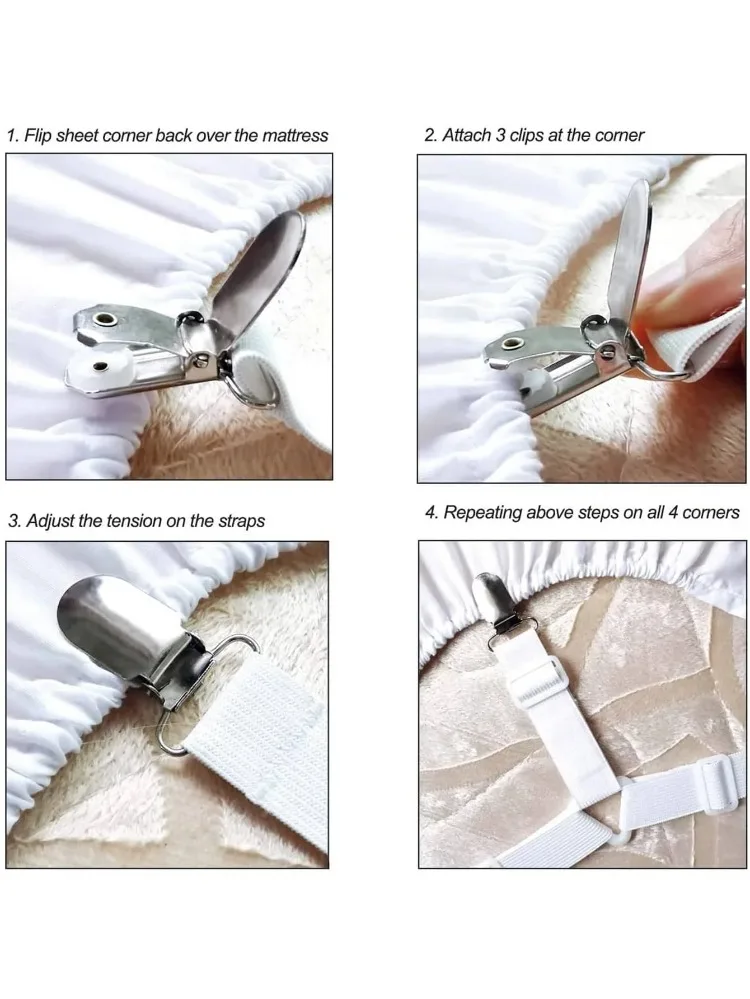 1. Flip sheet corner back over the mattress

2. Attach 3 clips at the corner

3. Adjust the tension on the straps

4. Repeating above steps on all 4 corners