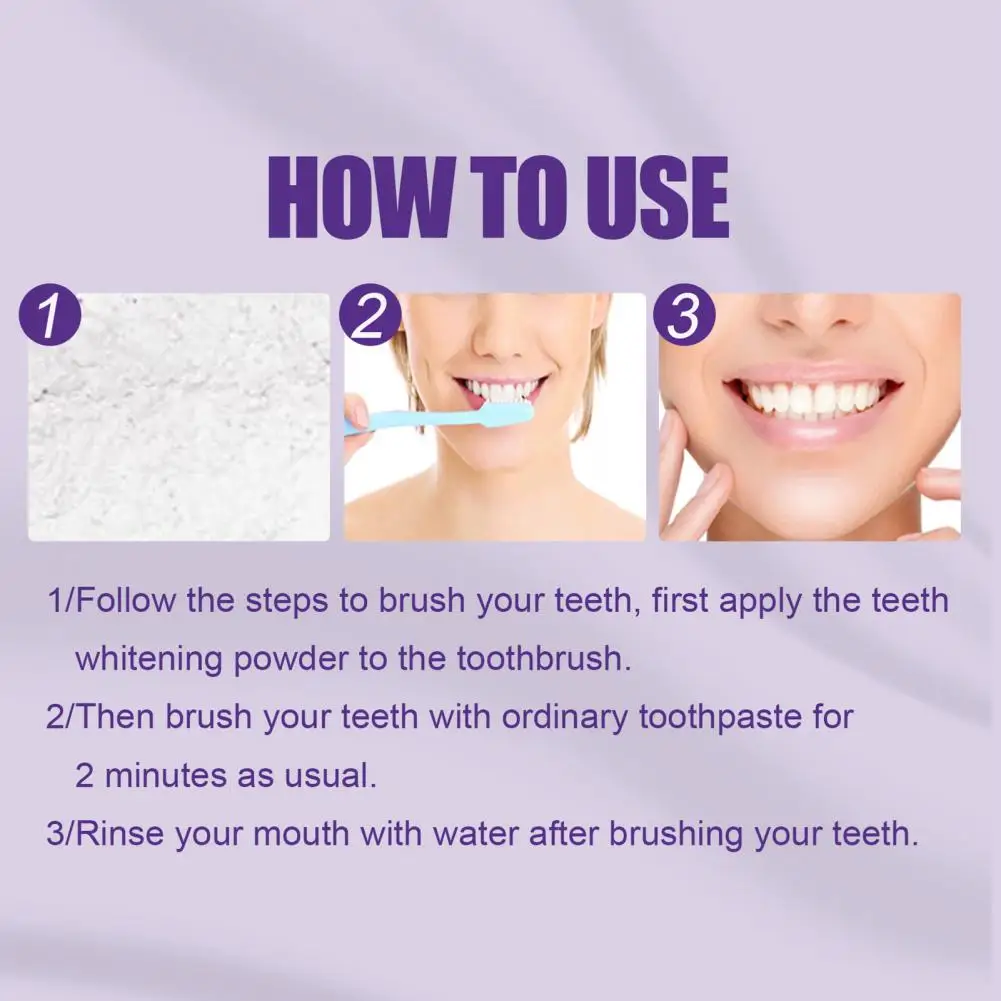 HOW TO USE

1

2

3

1/Follow the steps to brush your teeth, first apply the teeth whitening powder to the toothbrush.

2/Then brush your teeth with ordinary toothpaste for 2 minutes as usual.

3/Rinse your mouth with water after brushing your teeth.