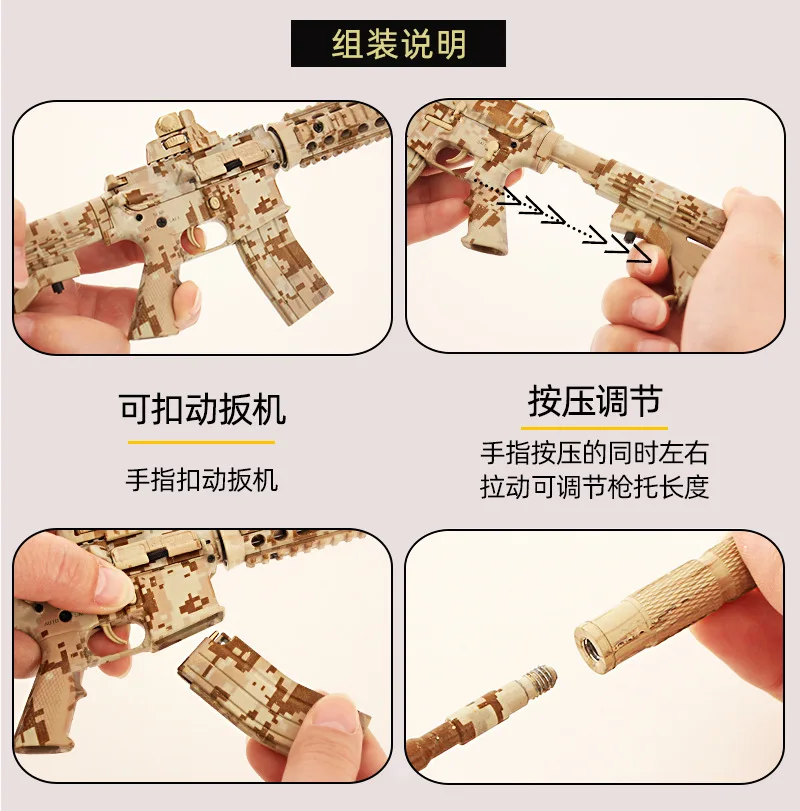 组装说明

可扣动扳机

手指扣动扳机

按压调节

手指按压的同时左右拉动可调节枪托长度