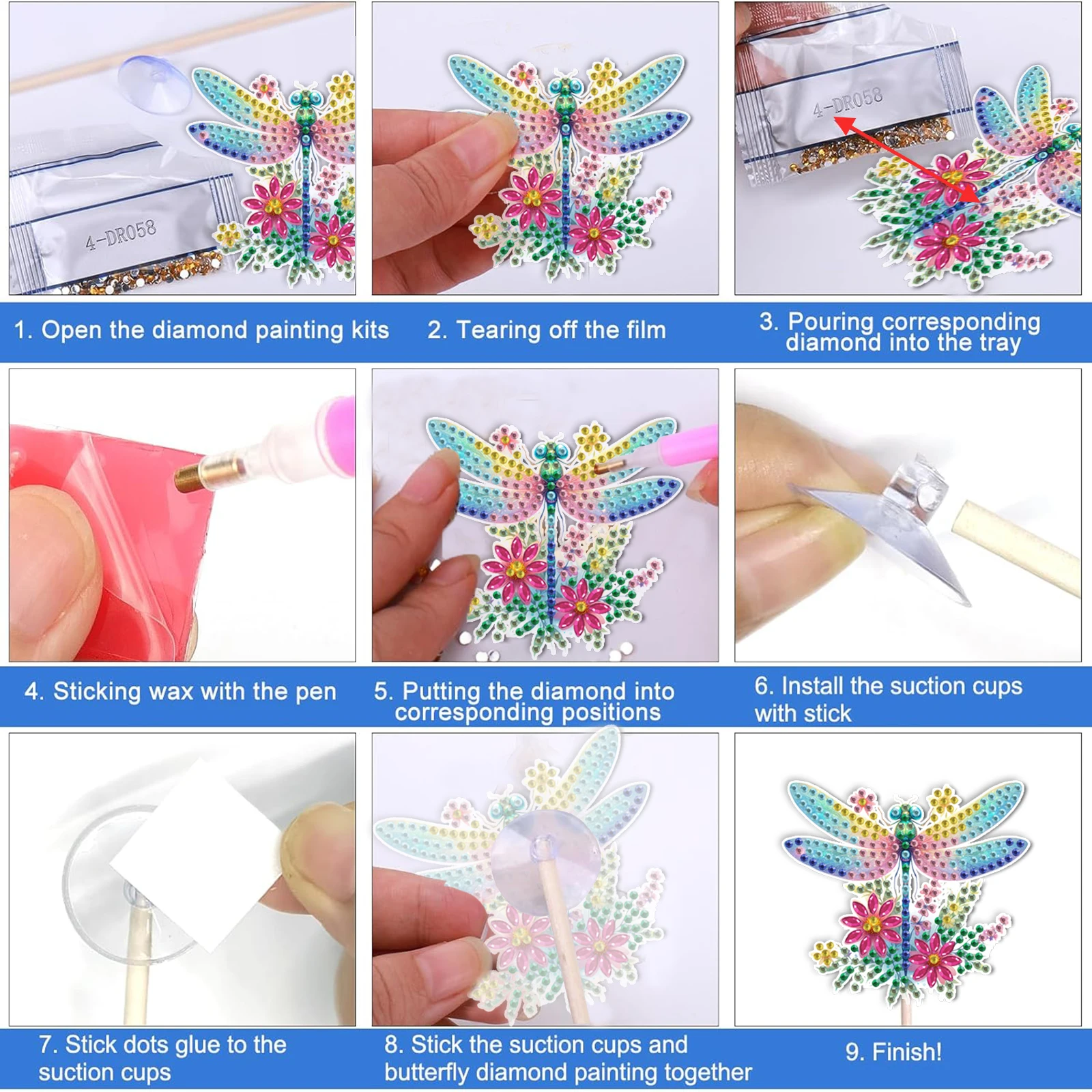 4-DR058

4-DR058

1. Open the diamond painting kits

2. Tearing off the film

3. Pouring corresponding diamond into the tray

4. Sticking wax with the pen

5. Putting the diamond into corresponding positions

6. Install the suction cups with stick

7. Stick dots glue to the suction cups

8. Stick the suction cups and butterfly diamond painting together

9. Finish!