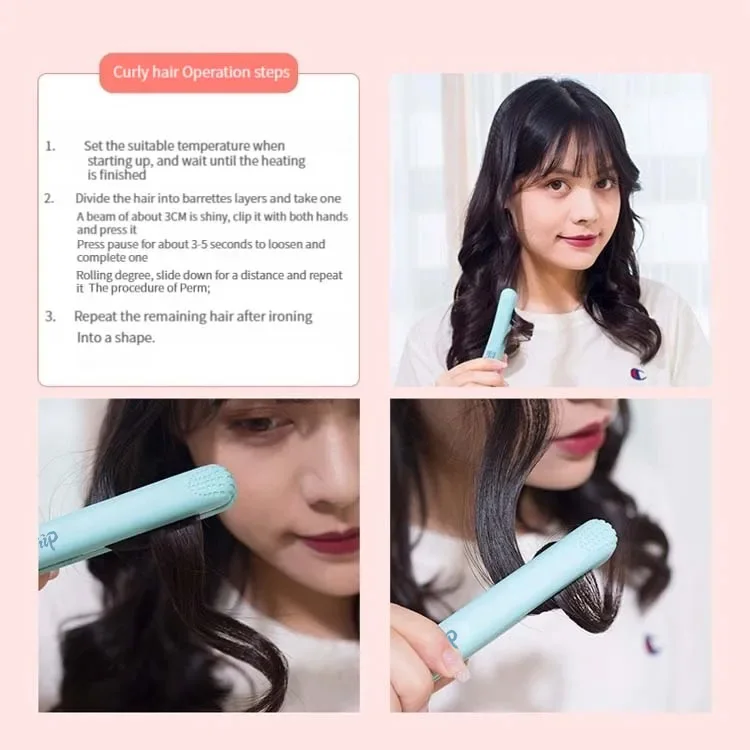 Curly hair Operation steps

1. Set the suitable temperature when starting up, and wait until the heating is finished

2. Divide the hair into barrettes layers and take one
A beam of about 3CM is shiny, clip it with both hands and press it
Press pause for about 3-5 seconds to loosen and complete one
Rolling degree, slide down for a distance and repeat it The procedure of Perm;

3. Repeat the remaining hair after ironing
Into a shape.