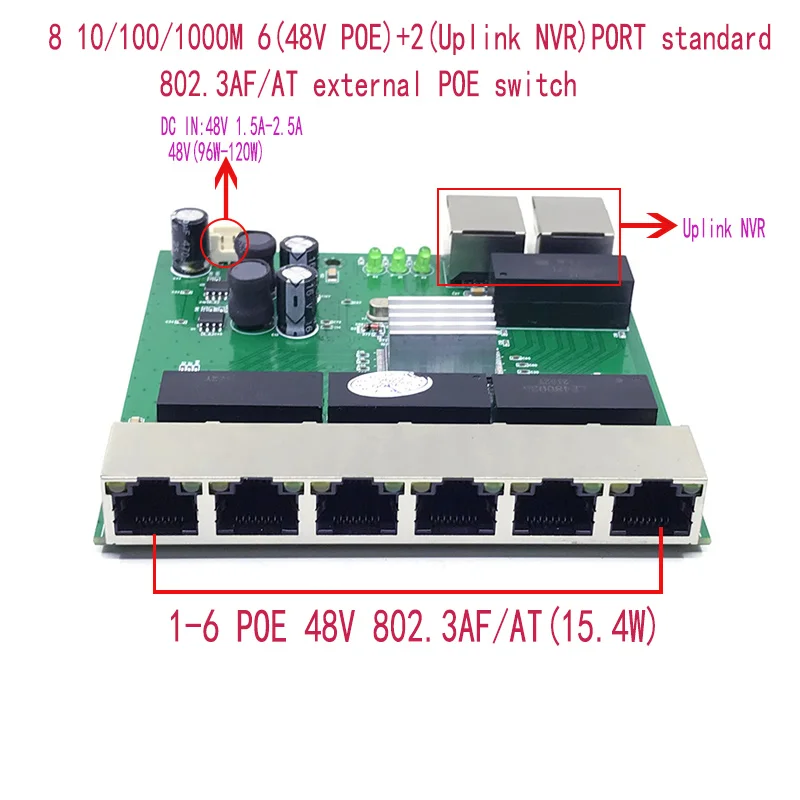 8 10/100/1000M 6(48V POE)+2(Uplink NVR)PORT standard
802.3AF/AT external POE switch

DC IN:48V 1.5A-2.5A
48V(96W-120W)

Uplink NVR

1-6 POE 48V 802.3AF/AT(15.4W)