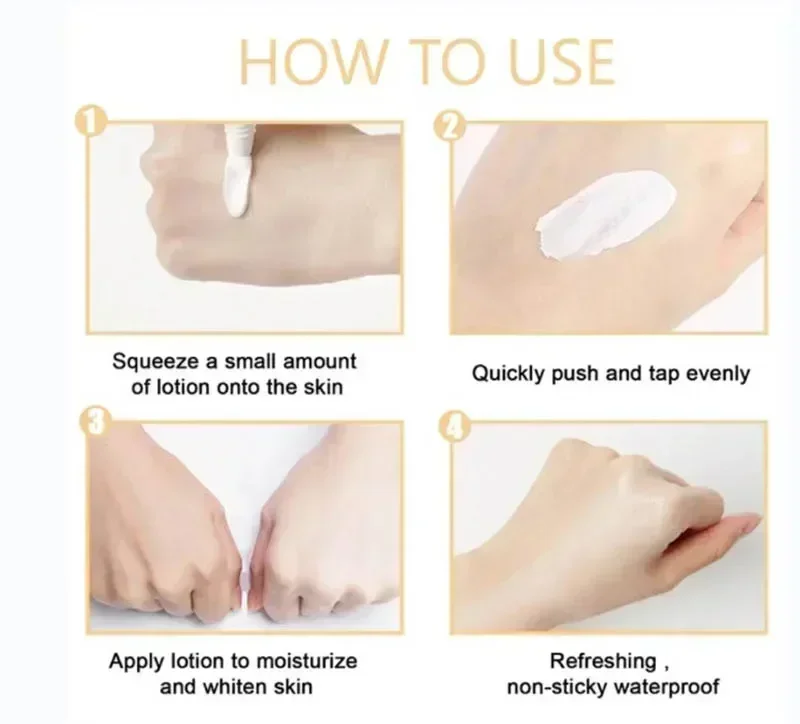 HOW TO USE

1

Squeeze a small amount of lotion onto the skin

2

Quickly push and tap evenly

3

Apply lotion to moisturize and whiten skin

4

Refreshing , non-sticky waterproof