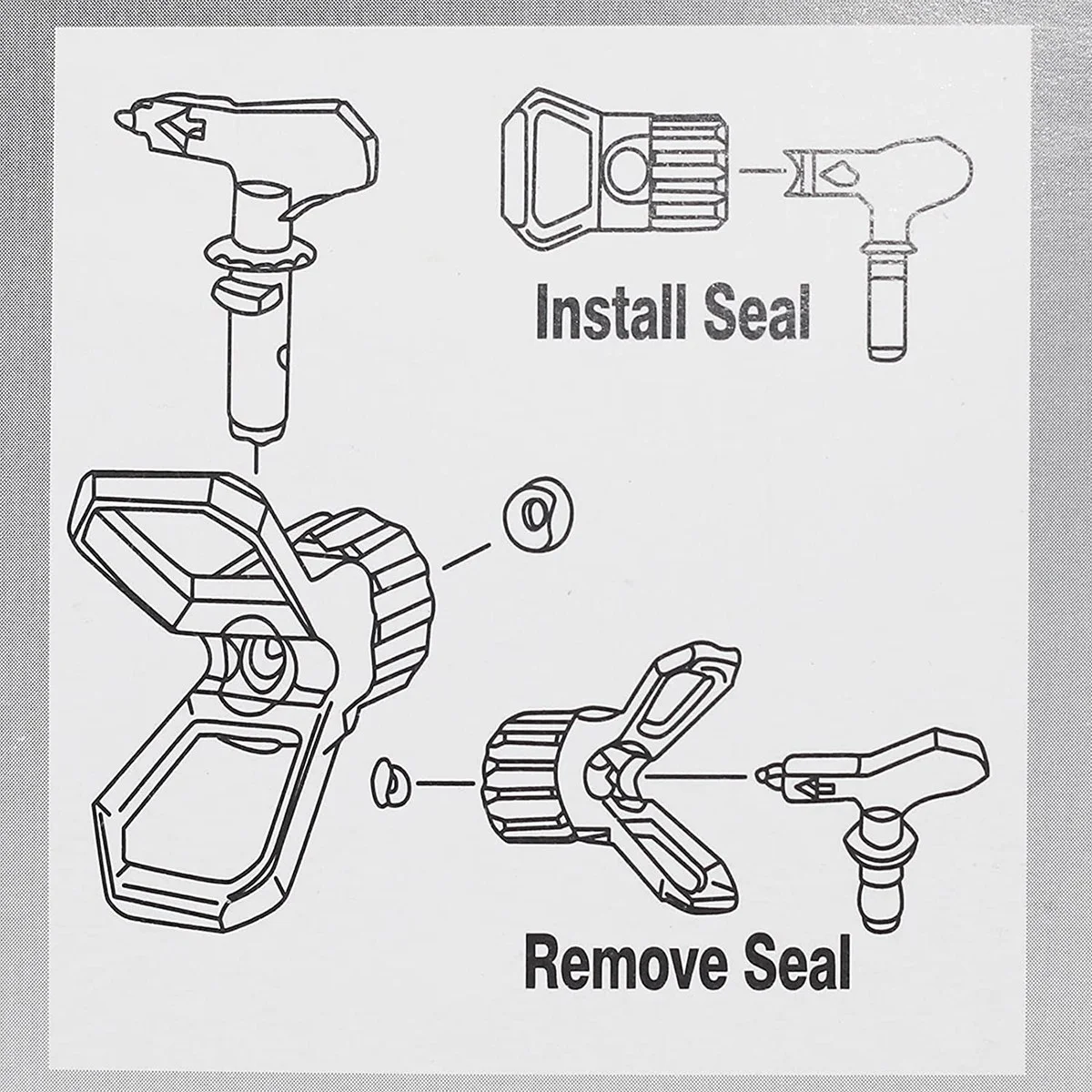 Install Seal

Remove Seal