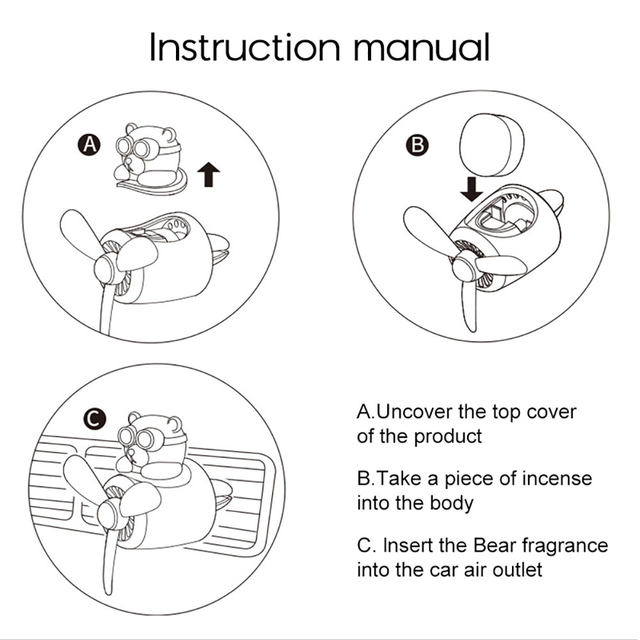 Instruction manual

A

B

C

A.Uncover the top cover of the product

B.Take a piece of incense into the body

C. Insert the Bear fragrance into the car air outlet