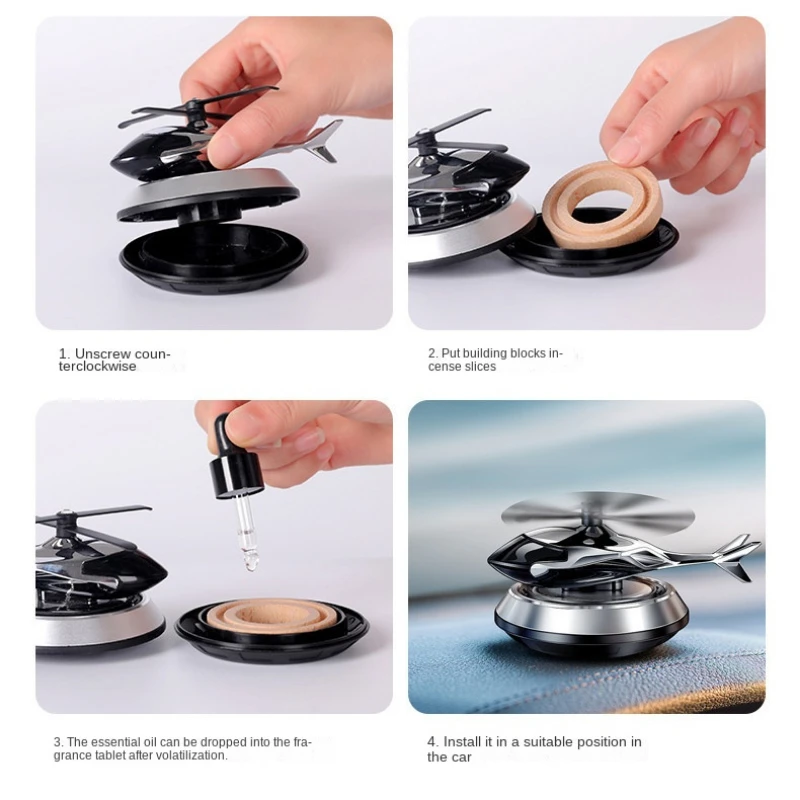 1. Unscrew counterclockwise

2. Put building blocks incense slices

3. The essential oil can be dropped into the fragrance tablet after volatilization.

4. Install it in a suitable position in the car