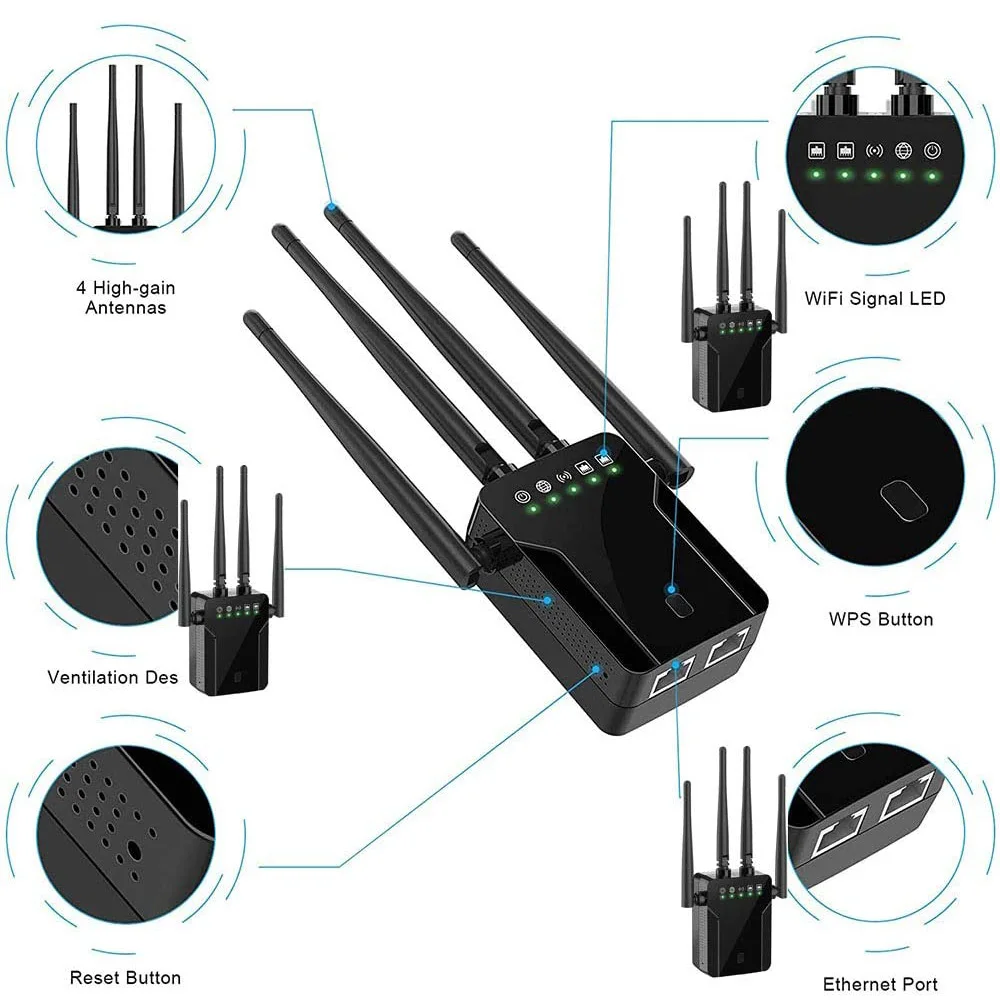 4 High-gain Antennas

WiFi Signal LED

Ventilation Des

WPS Button

Reset Button

Ethernet Port