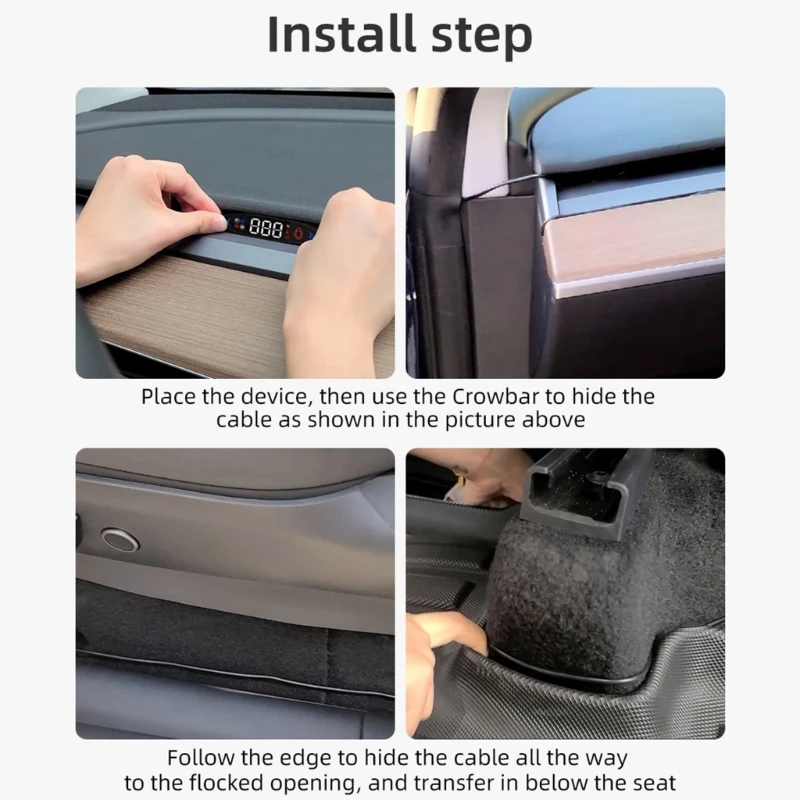 Install step

888

Place the device, then use the Crowbar to hide the cable as shown in the picture above

Follow the edge to hide the cable all the way to the flocked opening, and transfer in below the seat