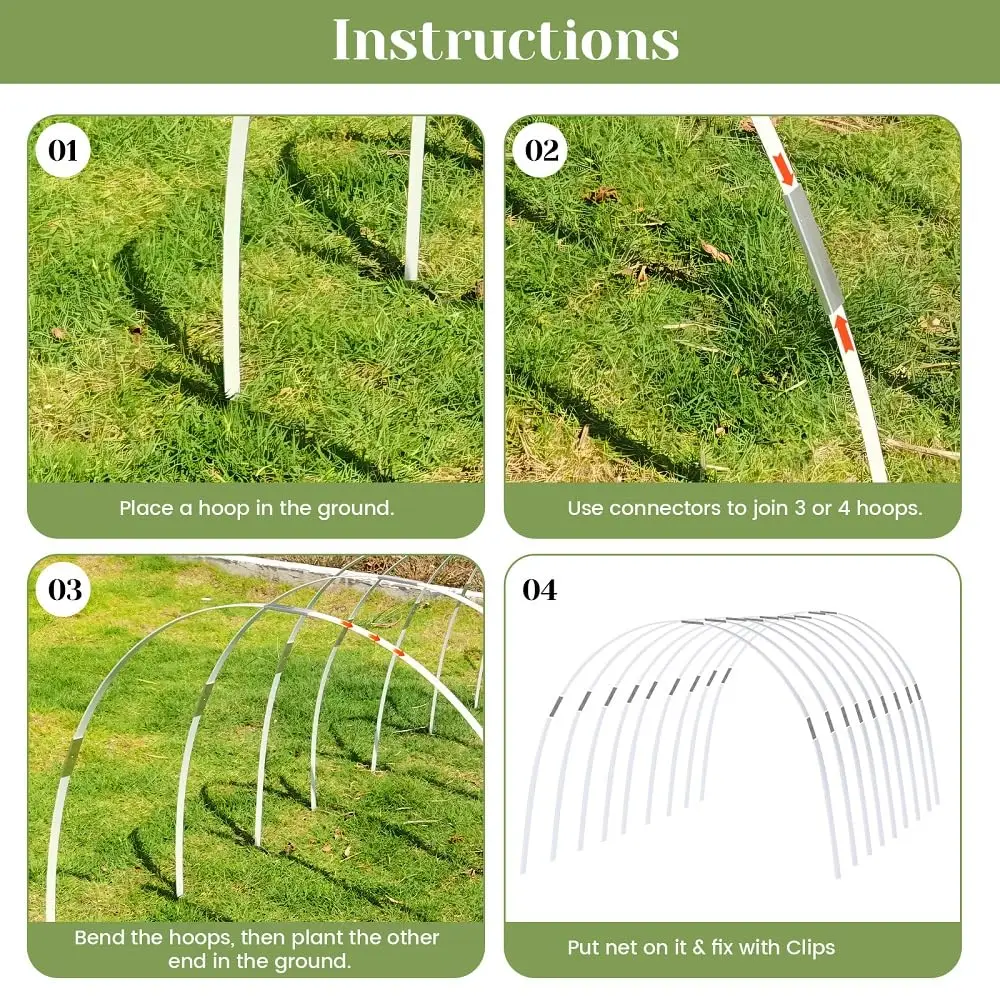 Instructions

01

Place a hoop in the ground.

02

Use connectors to join 3 or 4 hoops.

03

Bend the hoops, then plant the other end in the ground.

04

Put net on it & fix with Clips