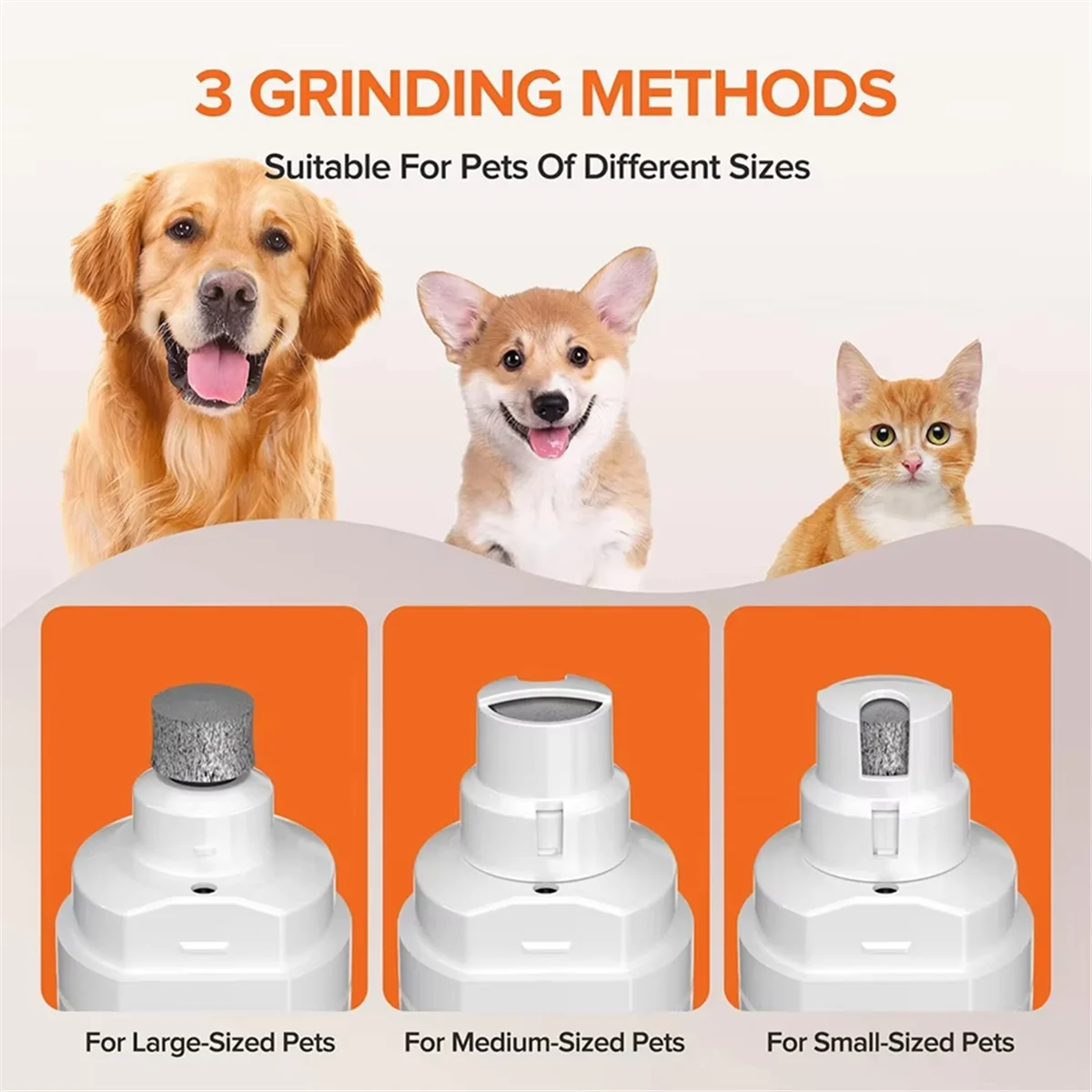 3 GRINDING METHODS

Suitable For Pets Of Different Sizes

For Large-Sized Pets

For Medium-Sized Pets

For Small-Sized Pets