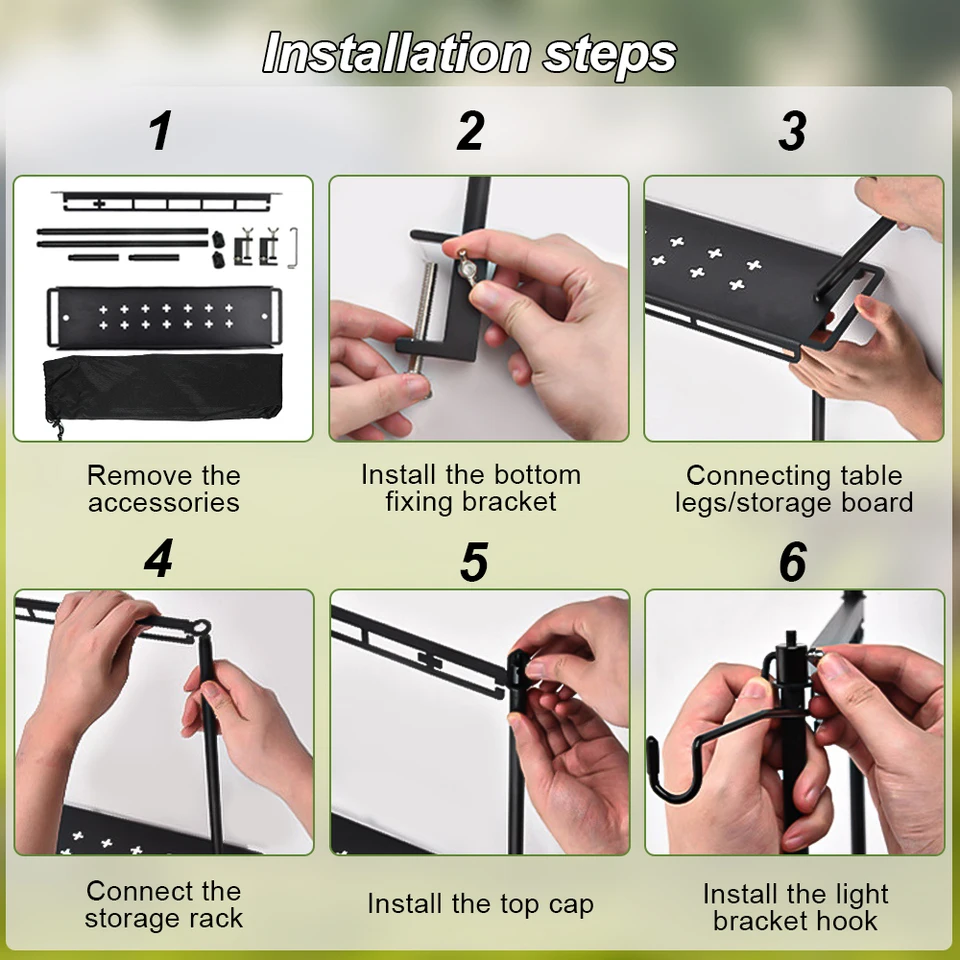 Installation steps

1

Remove the accessories

2

Install the bottom fixing bracket

3

Connecting table legs/storage board

4

Connect the storage rack

5

Install the top cap

6

Install the light bracket hook