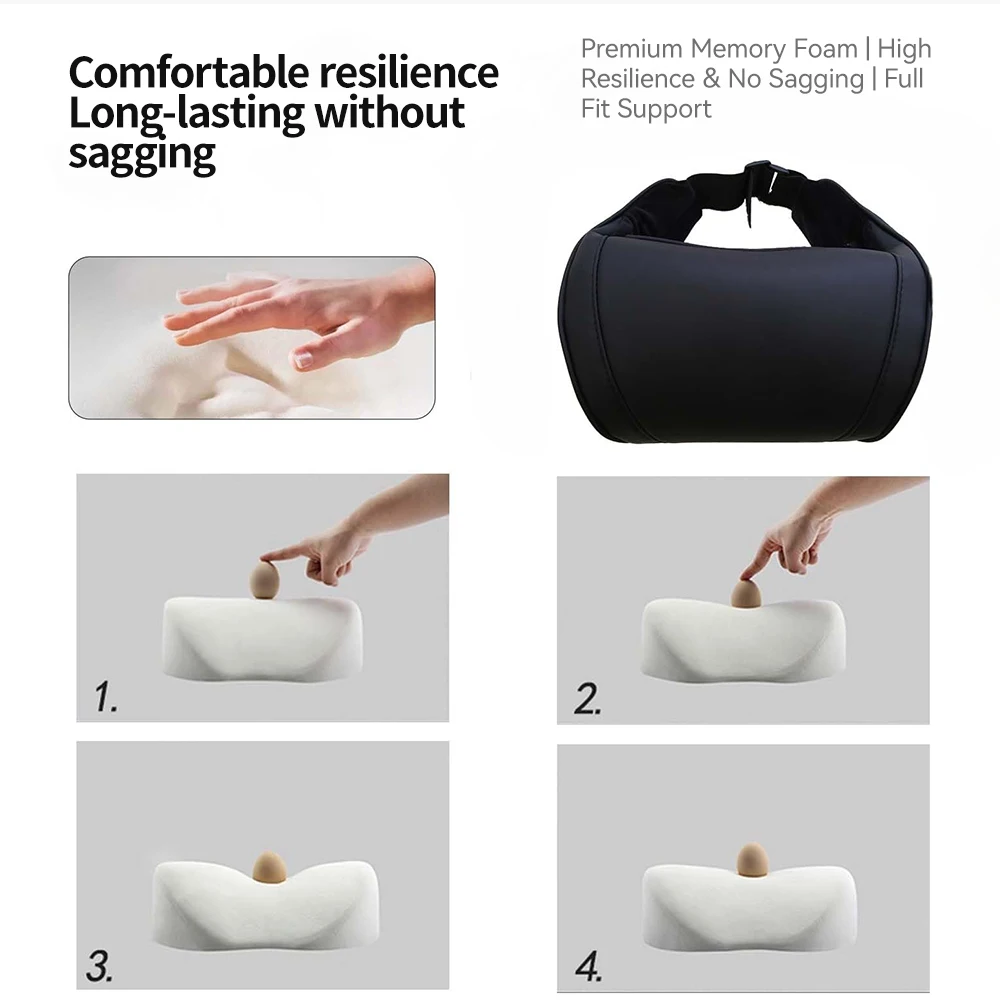 Comfortable resilience
Long-lasting without sagging

Premium Memory Foam | High Resilience & No Sagging | Full Fit Support

1.

2.

3.

4.