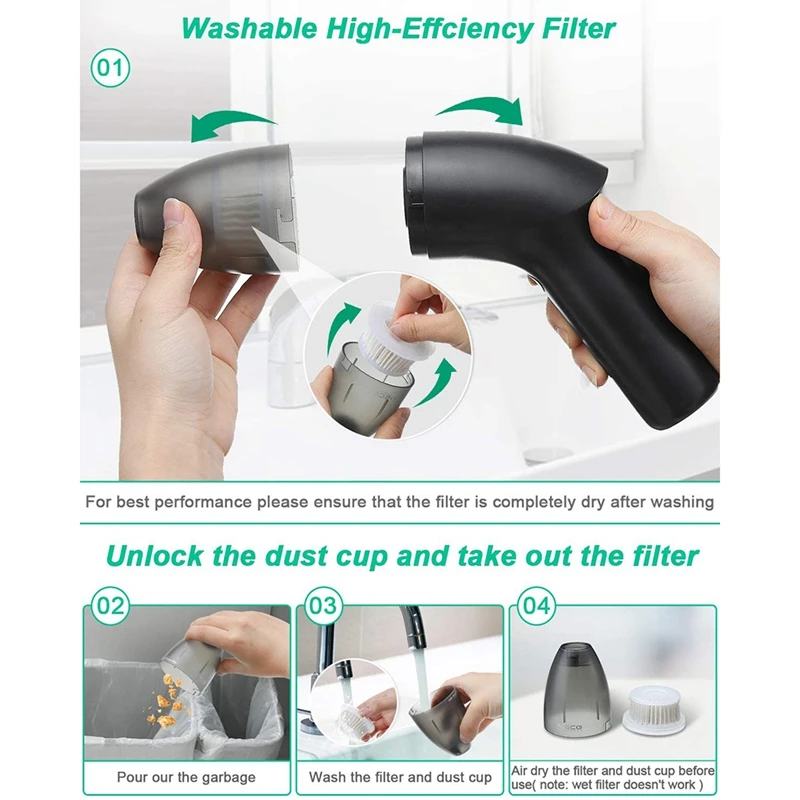 Washable High-Effciency Filter

01

For best performance please ensure that the filter is completely dry after washing

Unlock the dust cup and take out the filter

02

Pour our the garbage

03

Wash the filter and dust cup

04

Air dry the filter and dust cup before use( note: wet filter doesn't work )