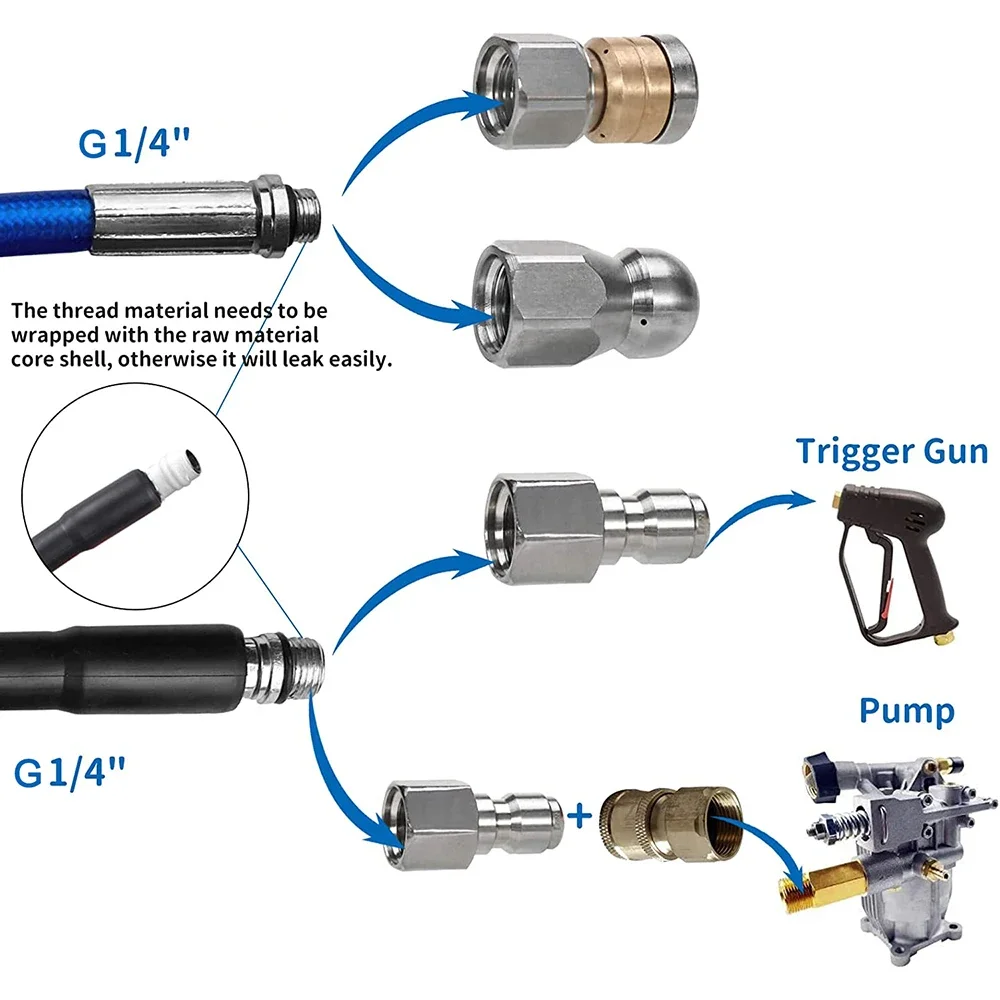 G1/4"

The thread material needs to be wrapped with the raw material core shell, otherwise it will leak easily.

Trigger Gun

Pump

G1/4"

+