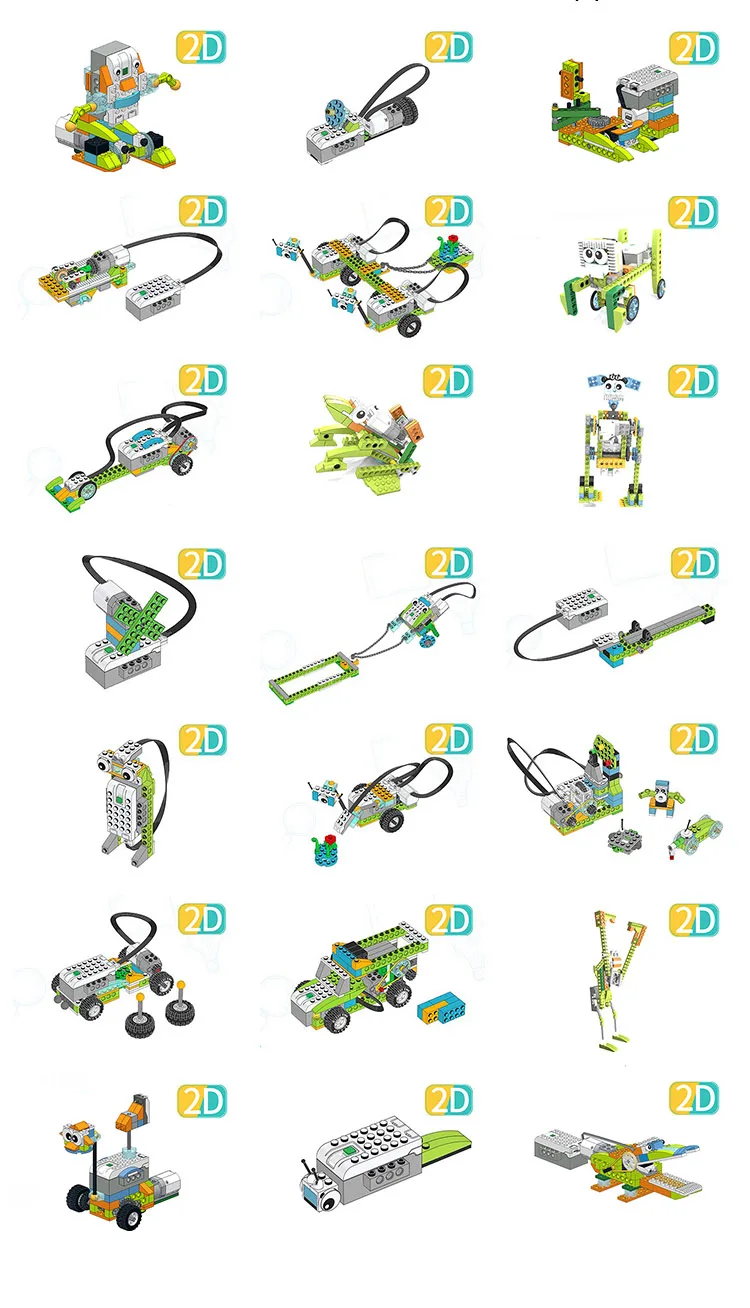 2D

2D

2D

2D

2D

2D

2D

2D

2D

2D

2D

2D

2D

2D

2D

2D

2D

2D

2D

2D

2D