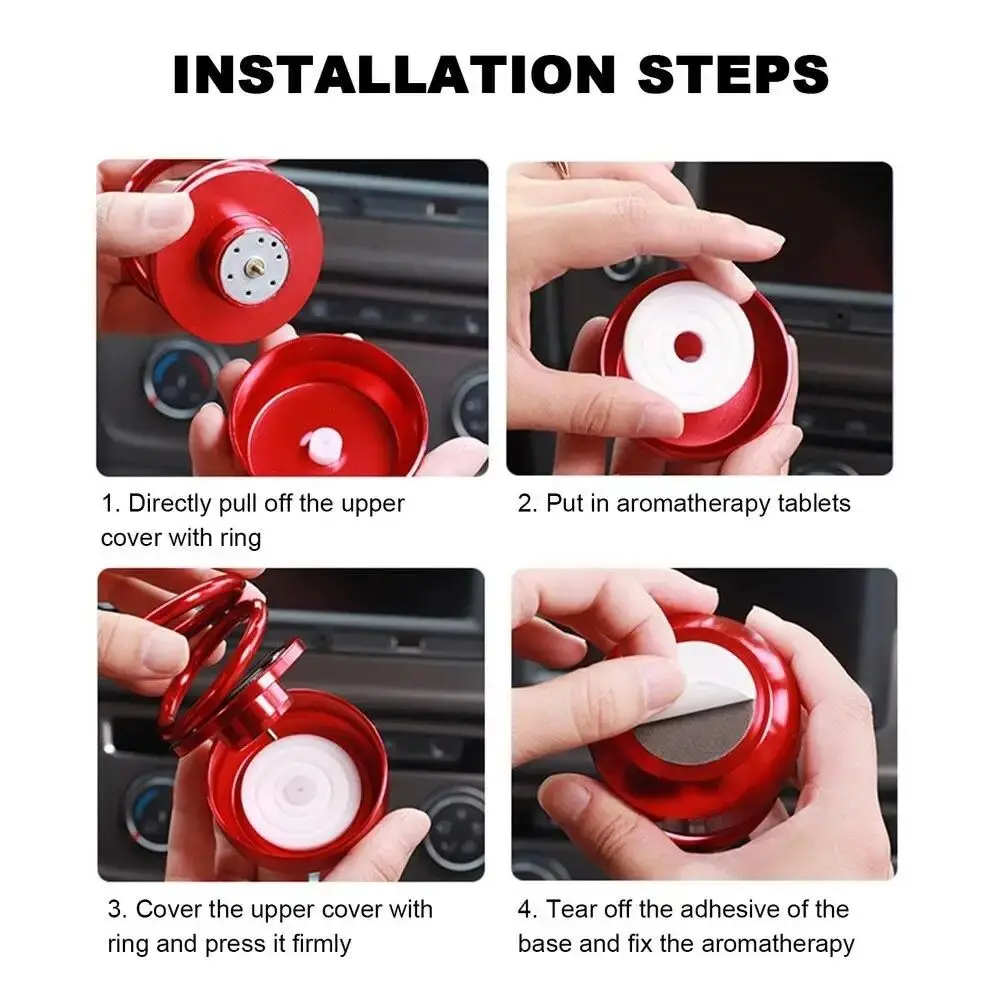 INSTALLATION STEPS

1. Directly pull off the upper cover with ring

2. Put in aromatherapy tablets

3. Cover the upper cover with ring and press it firmly

4. Tear off the adhesive of the base and fix the aromatherapy