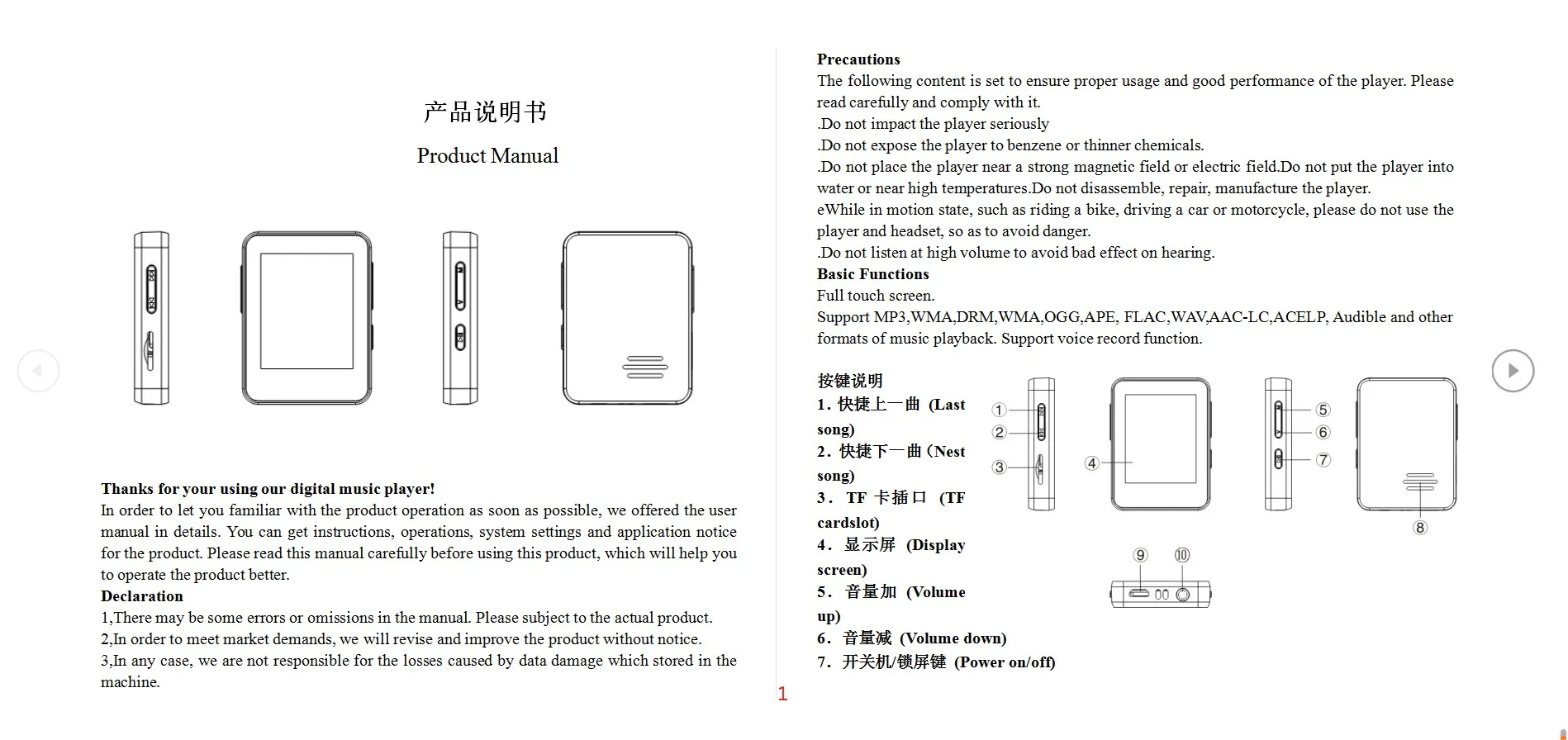 产品说明书

Product Manual

**Thanks for your using our digital music player!**
In order to let you familiar with the product operation as soon as possible, we offered the user manual in details. You can get instructions, operations, system settings and application notice for the product. Please read this manual carefully before using this product, which will help you to operate the product better.
**Declaration**
1,There may be some errors or omissions in the manual. Please subject to the actual product.
2,In order to meet market demands, we will revise and improve the product without notice.
3,In any case, we are not responsible for the losses caused by data damage which stored in the machine.

1

**Precautions**
The following content is set to ensure proper usage and good performance of the player. Please read carefully and comply with it.
.Do not impact the player seriously
.Do not expose the player to benzene or thinner chemicals.
.Do not place the player near a strong magnetic field or electric field.Do not put the player into water or near high temperatures.Do not disassemble, repair, manufacture the player.
eWhile in motion state, such as riding a bike, driving a car or motorcycle, please do not use the player and headset, so as to avoid danger.
.Do not listen at high volume to avoid bad effect on hearing.
**Basic Functions**
Full touch screen.
Support MP3,WMA,DRM,WMA,OGG,APE, FLAC,WAV,AAC-LC,ACELP, Audible and other formats of music playback. Support voice record function.

按键说明
1. 快捷上一曲 (Last song)
2. 快捷下一曲 (Nest song)
3. TF 卡插口 (TF cardslot)
4. 显示屏 (Display screen)
5. 音量加 (Volume up)
6. 音量减 (Volume down)
7. 开关机/锁屏键 (Power on/off)

①
②
③
④
⑤
⑥
⑦
⑧
⑨
⑩