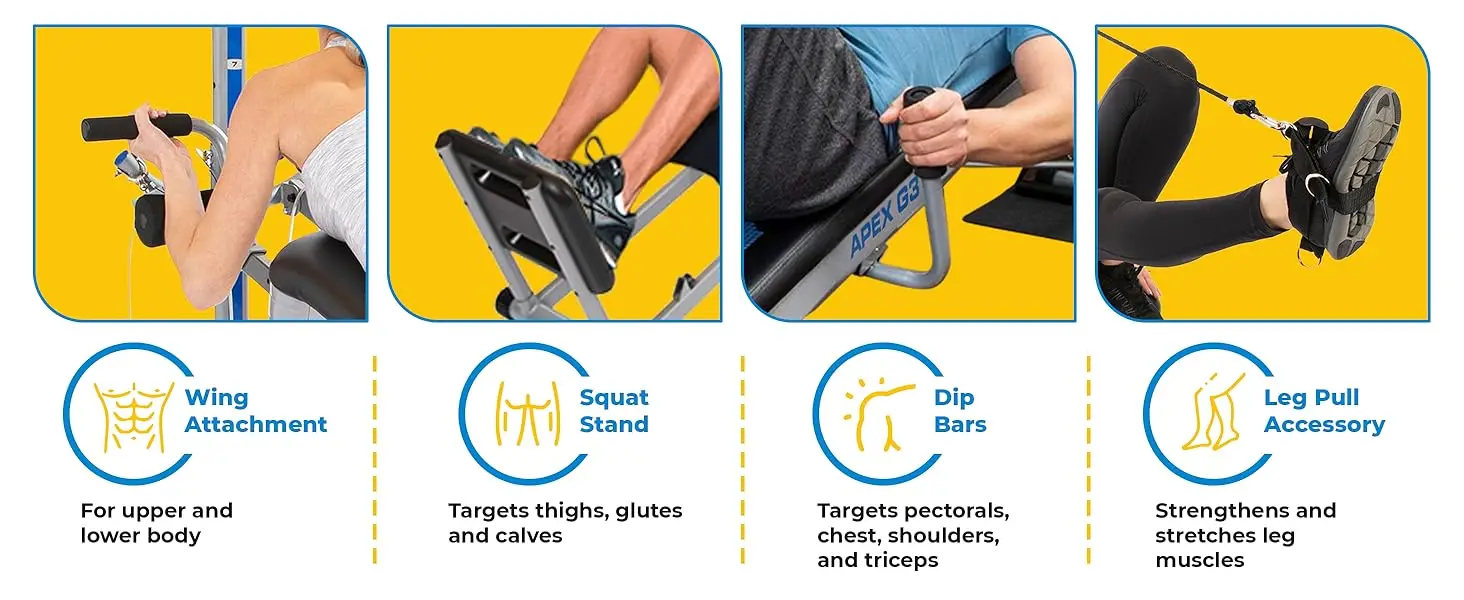 7

APEX G3

Wing Attachment

For upper and lower body

Squat Stand

Targets thighs, glutes and calves

Dip Bars

Targets pectorals, chest, shoulders, and triceps

Leg Pull Accessory

Strengthens and stretches leg muscles