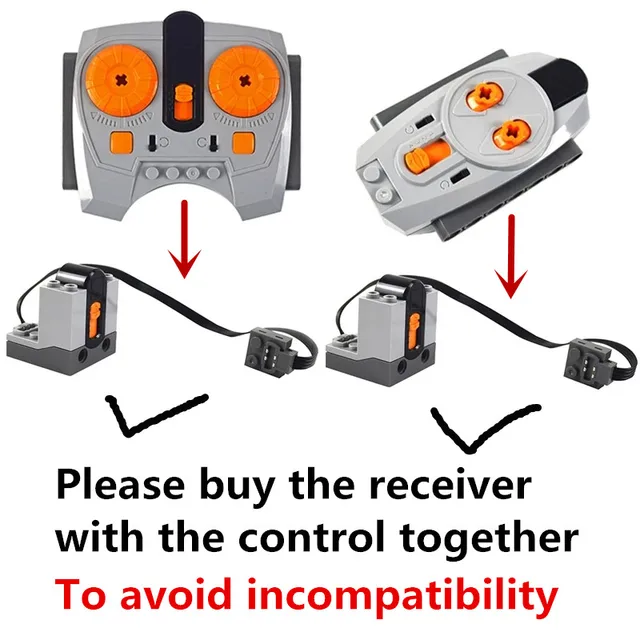 Please buy the receiver with the control together
To avoid incompatibility