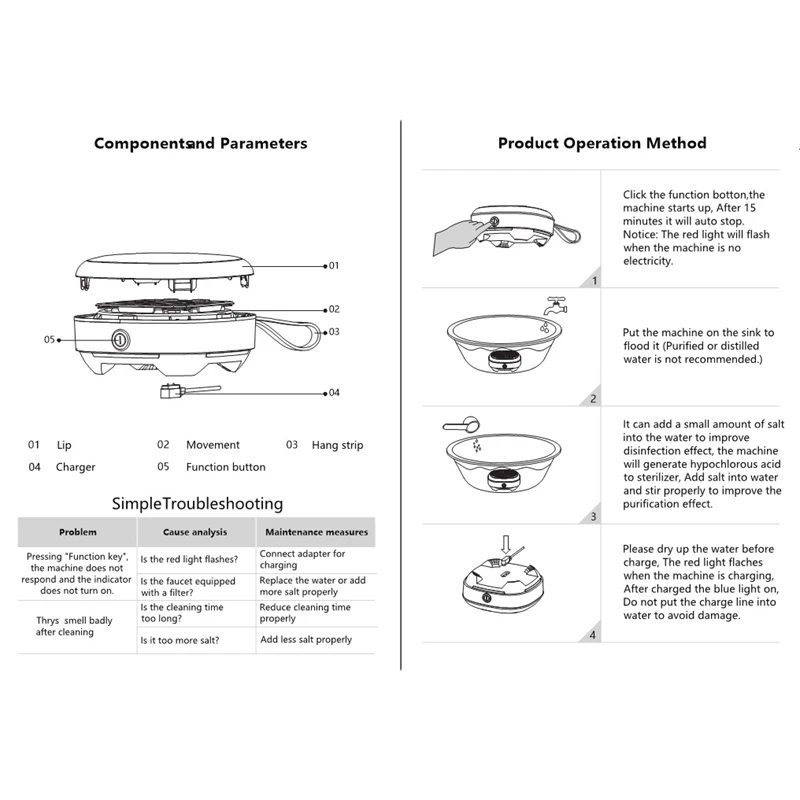 Componentsand Parameters

01

02

03

05

04

01 Lip
02 Movement
03 Hang strip
04 Charger
05 Function button

SimpleTroubleshooting

| Problem | Cause analysis | Maintenance measures |
|---|---|---|
| Pressing "Function key", the machine does not respond and the indicator does not turn on. | Is the red light flashes? | Connect adapter for charging |
| | Is the faucet equipped with a filter? | Replace the water or add more salt properly |
| Thrys smell badly after cleaning | Is the cleaning time too long? | Reduce cleaning time properly |
| | Is it too more salt? | Add less salt properly |

Product Operation Method

Click the function botton,the machine starts up, After 15 minutes it will auto stop. Notice: The red light will flash when the machine is no electricity.

1

Put the machine on the sink to flood it (Purified or distilled water is not recommended.)

2

It can add a small amount of salt into the water to improve disinfection effect, the machine will generate hypochlorous acid to sterilizer, Add salt into water and stir properly to improve the purification effect.

3

Please dry up the water before charge, The red light flaches when the machine is charging, After charged the blue light on, Do not put the charge line into water to avoid damage.

4