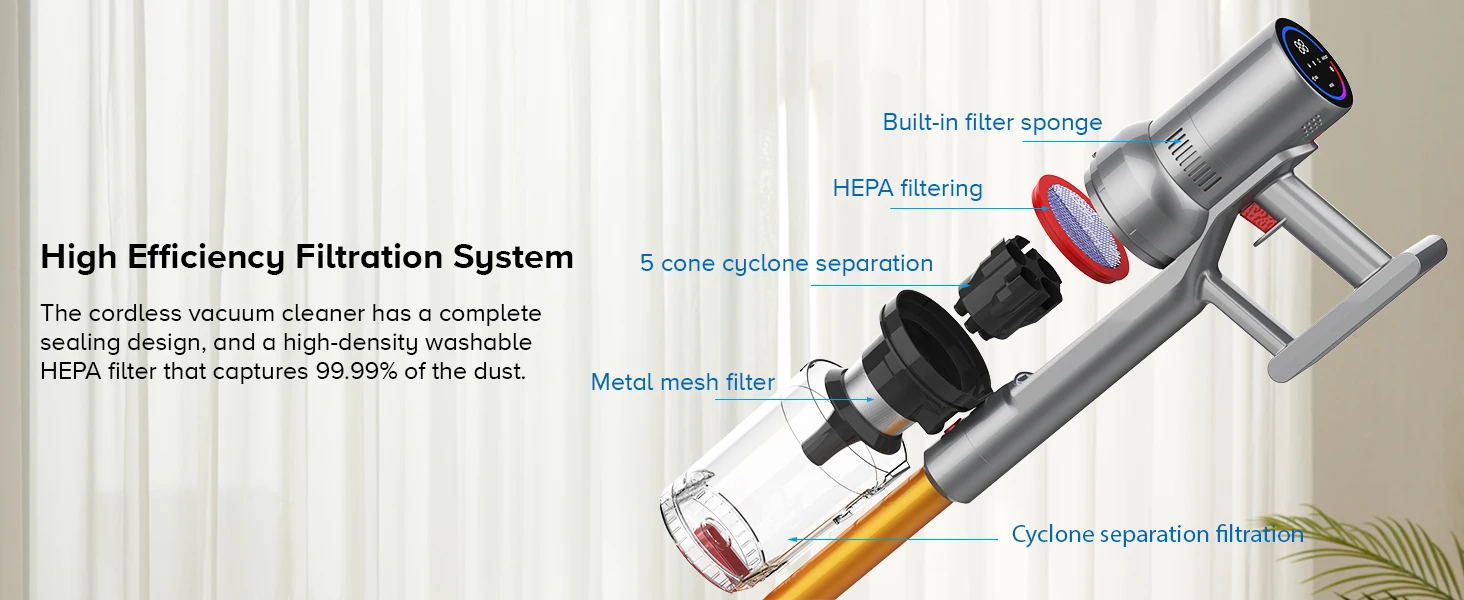 High Efficiency Filtration System

The cordless vacuum cleaner has a complete sealing design, and a high-density washable HEPA filter that captures 99.99% of the dust.

Built-in filter sponge

HEPA filtering

5 cone cyclone separation

Metal mesh filter

Cyclone separation filtration