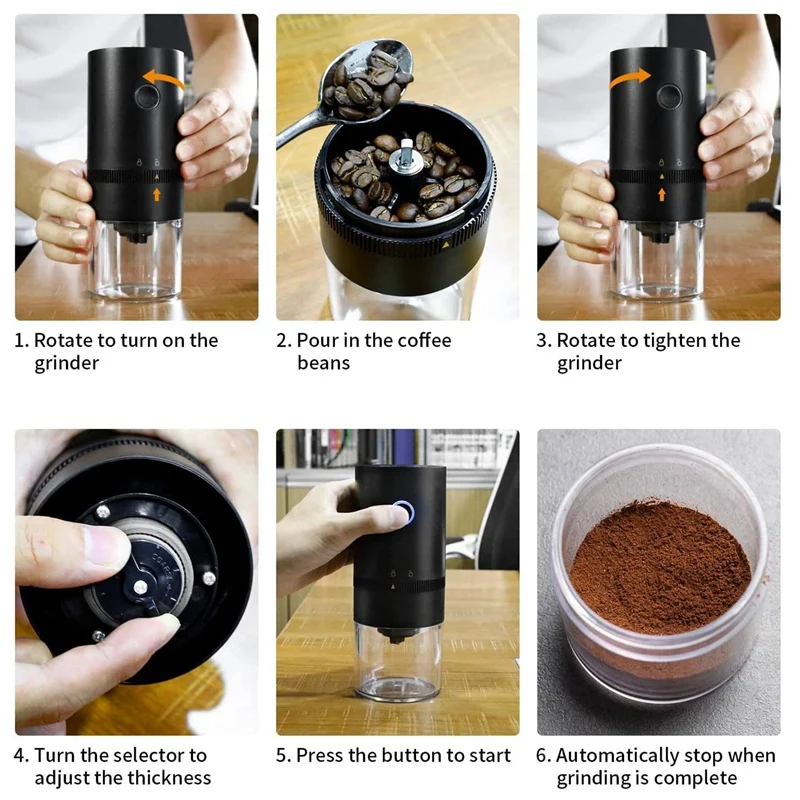 1. Rotate to turn on the grinder

2. Pour in the coffee beans

3. Rotate to tighten the grinder

4. Turn the selector to adjust the thickness

5. Press the button to start

6. Automatically stop when grinding is complete