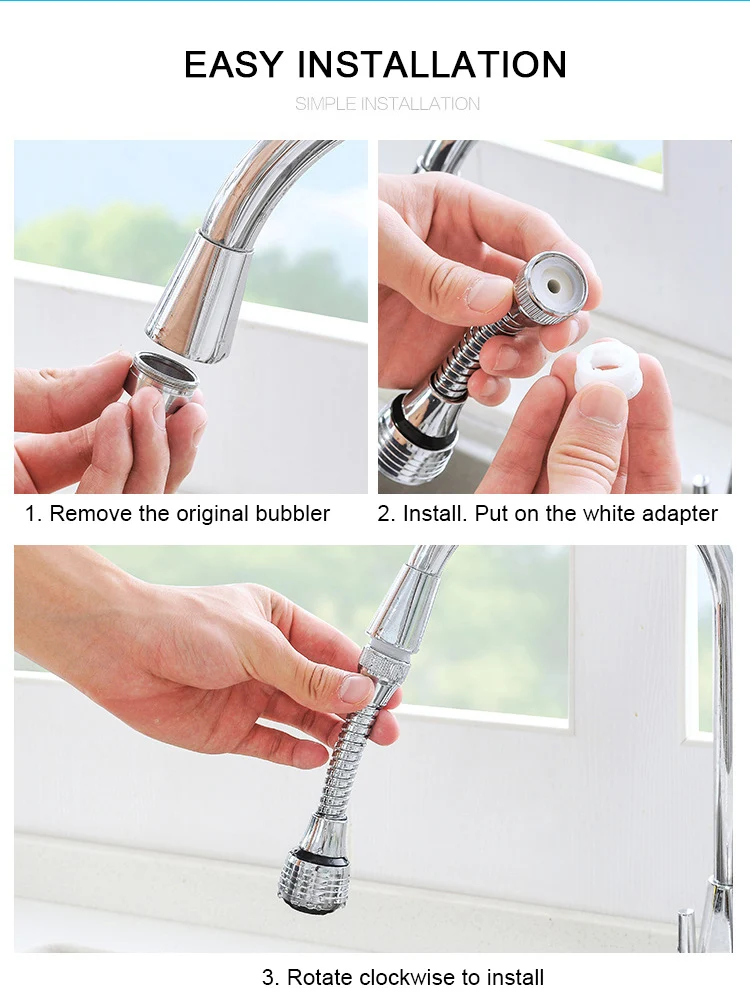 EASY INSTALLATION

SIMPLE INSTALLATION

1. Remove the original bubbler

2. Install. Put on the white adapter

3. Rotate clockwise to install