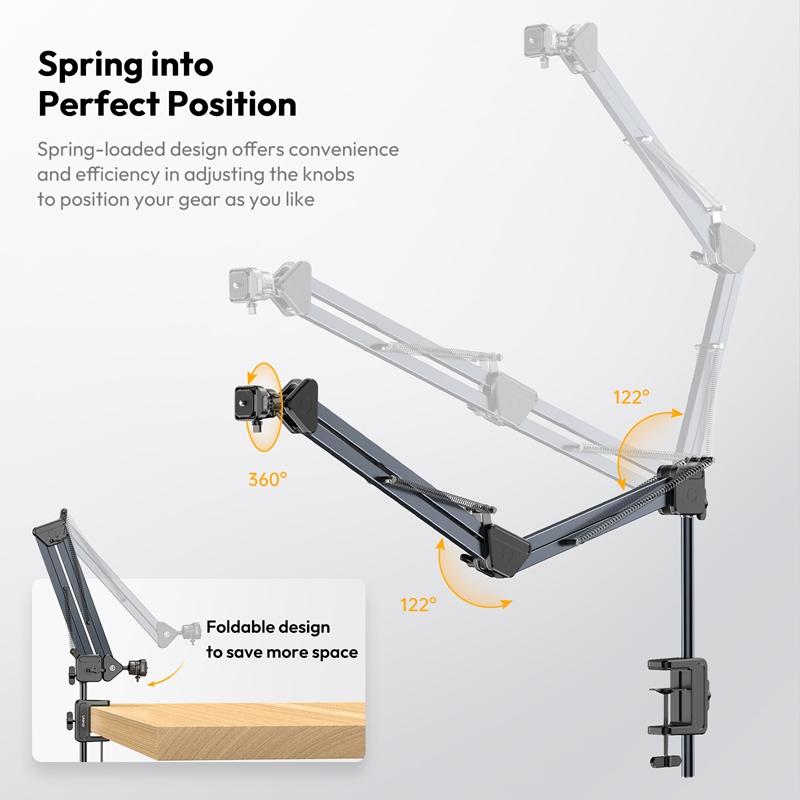 Spring into Perfect Position

Spring-loaded design offers convenience and efficiency in adjusting the knobs to position your gear as you like

122°

360°

122°

Foldable design to save more space